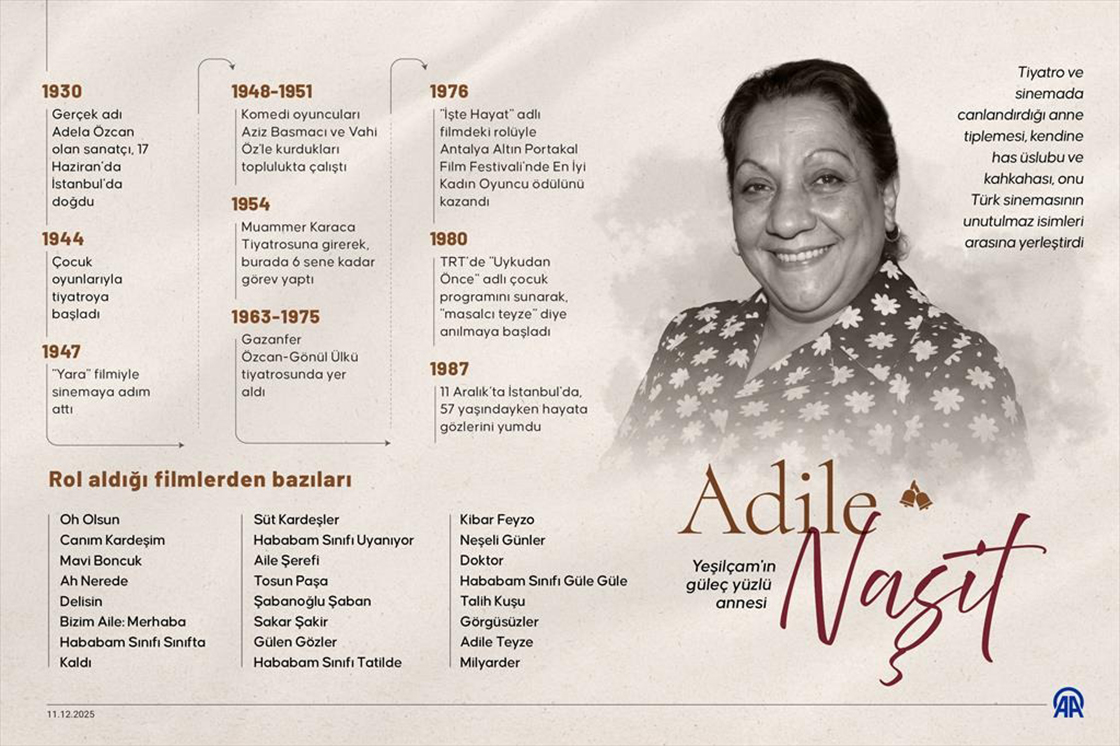 1930
Gerçek adı Adela Özcan olan sanatçı, 17 Haziran'da İstanbul'da doğdu

1944
Çocuk oyunlarıyla tiyatroya başladı

1947
"Yara" filmiyle sinemaya adım attı

1948-1951
Komedi oyuncuları Aziz Basmacı ve Vahi Öz'le kurdukları toplulukta çalıştı

1954
Muammer Karaca Tiyatrosuna girerek, burada 6 sene kadar görev yaptı

1963-1975
Gazanfer Özcan-Gönül Ülkü tiyatrosunda yer aldı

1976
"İşte Hayat" adlı filmdeki rolüyle Antalya Altın Portakal Film Festivali'nde En İyi Kadın Oyuncu ödülünü kazandı

1980
TRT'de "Uykudan Önce" adlı çocuk programını sunarak, "masalcı teyze" diye anılmaya başladı

1987
11 Aralık'ta İstanbul'da, 57 yaşındayken hayata gözlerini yumdu

Tiyatro ve sinemada canlandırdığı anne tiplemesi, kendine has üslubu ve kahkahası, onu Türk sinemasının unutulmaz isimleri arasına yerleştirdi

Rol aldığı filmlerden bazıları

Oh Olsun
Canım Kardeşim
Mavi Boncuk
Ah Nerede
Delisin
Bizim Aile: Merhaba
Hababam Sınıfı Sınıfta Kaldı

Süt Kardeşler
Hababam Sınıfı Uyanıyor
Aile Şerefi
Tosun Paşa
Şabanoğlu Şaban
Sakar Şakir
Gülen Gözler
Hababam Sınıfı Tatilde

Kibar Feyzo
Neşeli Günler
Doktor
Hababam Sınıfı Güle Güle
Talih Kuşu
Görgüsüzler
Adile Teyze
Milyarder

Adile Naşit
Yeşilçam'ın güleç yüzlü annesi

11.12.2025

AA