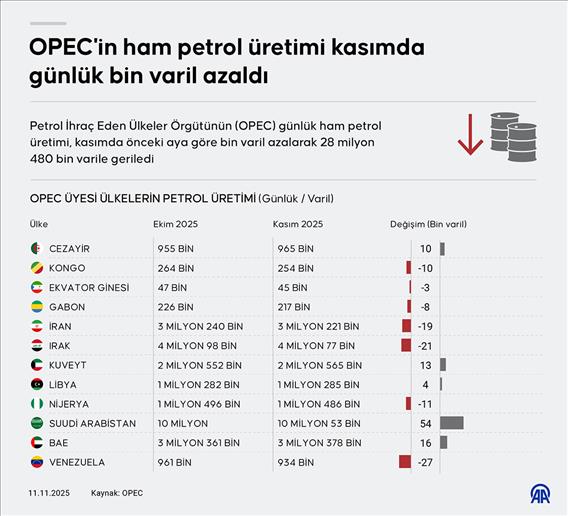 OPEC'in ham petrol üretimi kasımda günlük bin varil azaldı

Petrol İhraç Eden Ülkeler Örgütünün (OPEC) günlük ham petrol üretimi, kasımda önceki aya göre bin varil azalarak 28 milyon 480 bin varile geriledi

OPEC ÜYESİ ÜLKELERİN PETROL ÜRETİMİ (Günlük / Varil)

| Ülke | Ekim 2025 | Kasım 2025 | Değişim (Bin varil) |
|---|---|---|---|
| CEZAYİR | 955 BİN | 965 BİN | 10 |
| KONGO | 264 BİN | 254 BİN | -10 |
| EKVATOR GİNESİ | 47 BİN | 45 BİN | -3 |
| GABON | 226 BİN | 217 BİN | -8 |
| İRAN | 3 MİLYON 240 BİN | 3 MİLYON 221 BİN | -19 |
| IRAK | 4 MİLYON 98 BİN | 4 MİLYON 77 BİN | -21 |
| KUVEYT | 2 MİLYON 552 BİN | 2 MİLYON 565 BİN | 13 |
| LİBYA | 1 MİLYON 282 BİN | 1 MİLYON 285 BİN | 4 |
| NİJERYA | 1 MİLYON 496 BİN | 1 MİLYON 486 BİN | -11 |
| SUUDİ ARABİSTAN | 10 MİLYON | 10 MİLYON 53 BİN | 54 |
| BAE | 3 MİLYON 361 BİN | 3 MİLYON 378 BİN | 16 |
| VENEZUELA | 961 BİN | 934 BİN | -27 |

11.11.2025 Kaynak: OPEC

AA