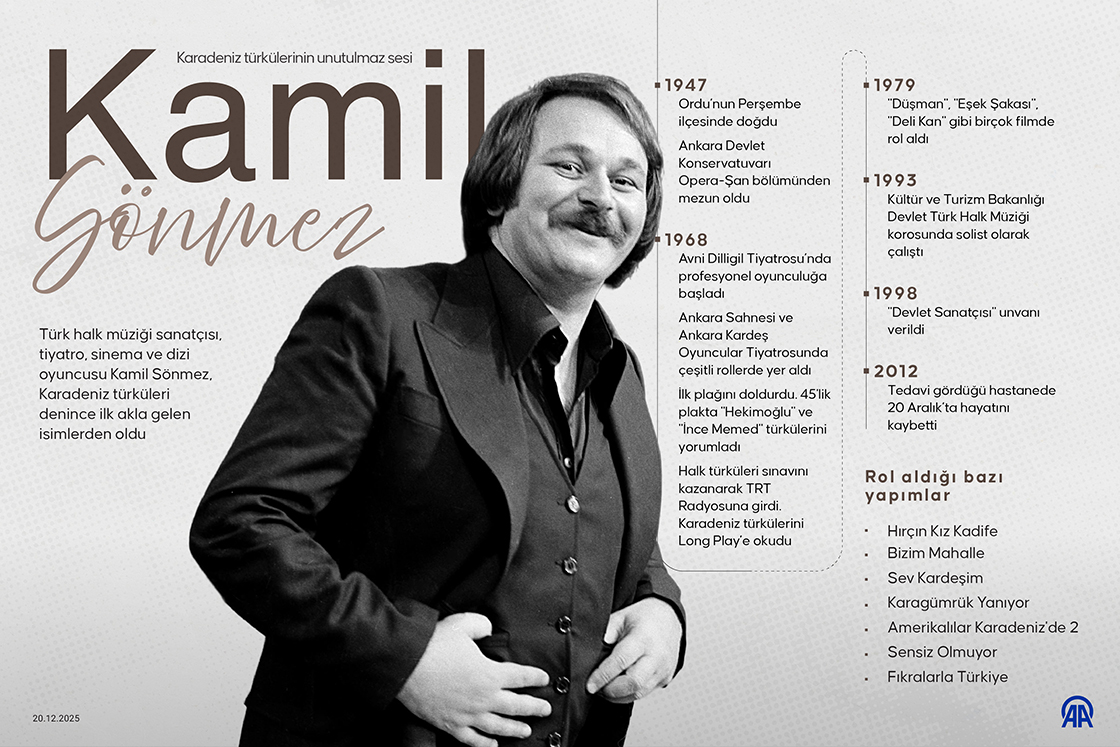 Karadeniz türkülerinin unutulmaz sesi

Kamil Sönmez

Türk halk müziği sanatçısı, tiyatro, sinema ve dizi oyuncusu Kamil Sönmez, Karadeniz türküleri denince ilk akla gelen isimlerden oldu

1947
Ordu'nun Perşembe ilçesinde doğdu

Ankara Devlet Konservatuvarı Opera-Şan bölümünden mezun oldu

1968
Avni Dilligil Tiyatrosu'nda profesyonel oyunculuğa başladı

Ankara Sahnesi ve Ankara Kardeş Oyuncular Tiyatrosunda çeşitli rollerde yer aldı

İlk plağını doldurdu. 45'lik plakta "Hekimoğlu" ve "İnce Memed" türkülerini yorumladı

Halk türküleri sınavını kazanarak TRT Radyosuna girdi. Karadeniz türkülerini Long Play'e okudu

1979
"Düşman", "Eşek Şakası", "Deli Kan" gibi birçok filmde rol aldı

1993
Kültür ve Turizm Bakanlığı Devlet Türk Halk Müziği korosunda solist olarak çalıştı

1998
"Devlet Sanatçısı" unvanı verildi

2012
Tedavi gördüğü hastanede 20 Aralık'ta hayatını kaybetti

Rol aldığı bazı yapımlar

Hırçın Kız Kadife
Bizim Mahalle
Sev Kardeşim
Karagümrük Yanıyor
Amerikalılar Karadeniz'de 2
Sensiz Olmuyor
Fıkralarla Türkiye

20.12.2025

AA