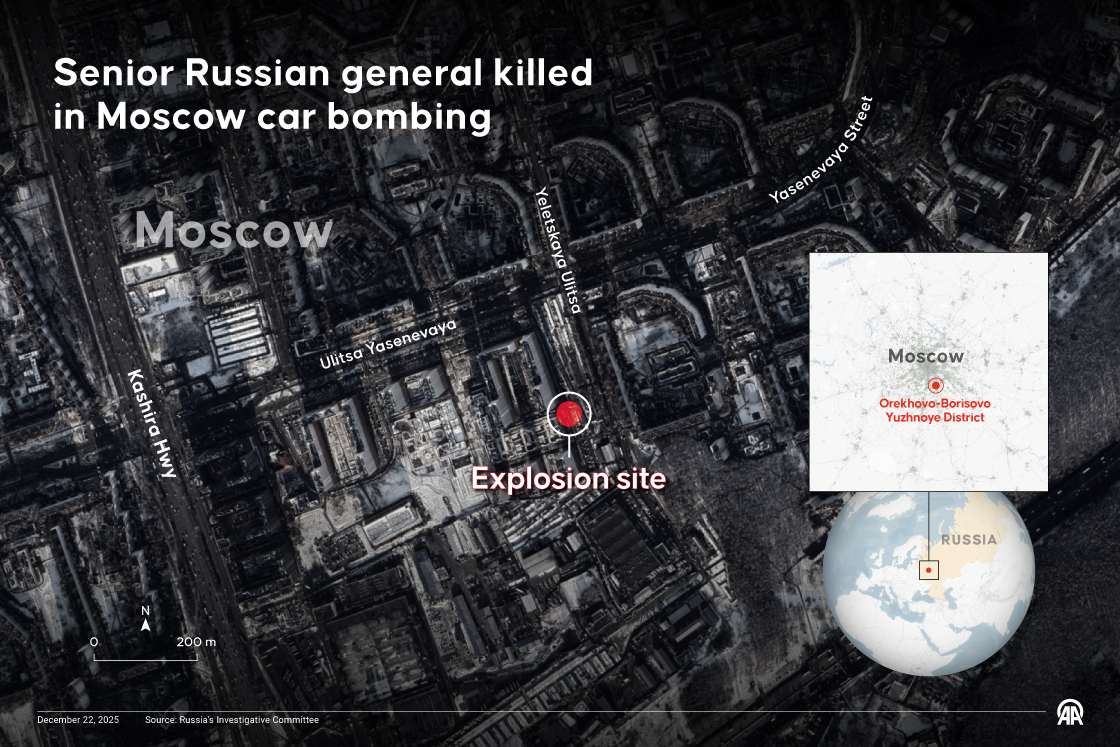 Senior Russian general killed in Moscow car bombing

Moscow

Yasenevaya Street

Yeletskaya Ulitsa

Ulitsa Yasenevaya

Kashira Hwy

Explosion site

Moscow

Orekhovo-Borisovo Yuzhnoye District

RUSSIA

N

0

200 m

December 22, 2025

Source: Russia's Investigative Committee

AA