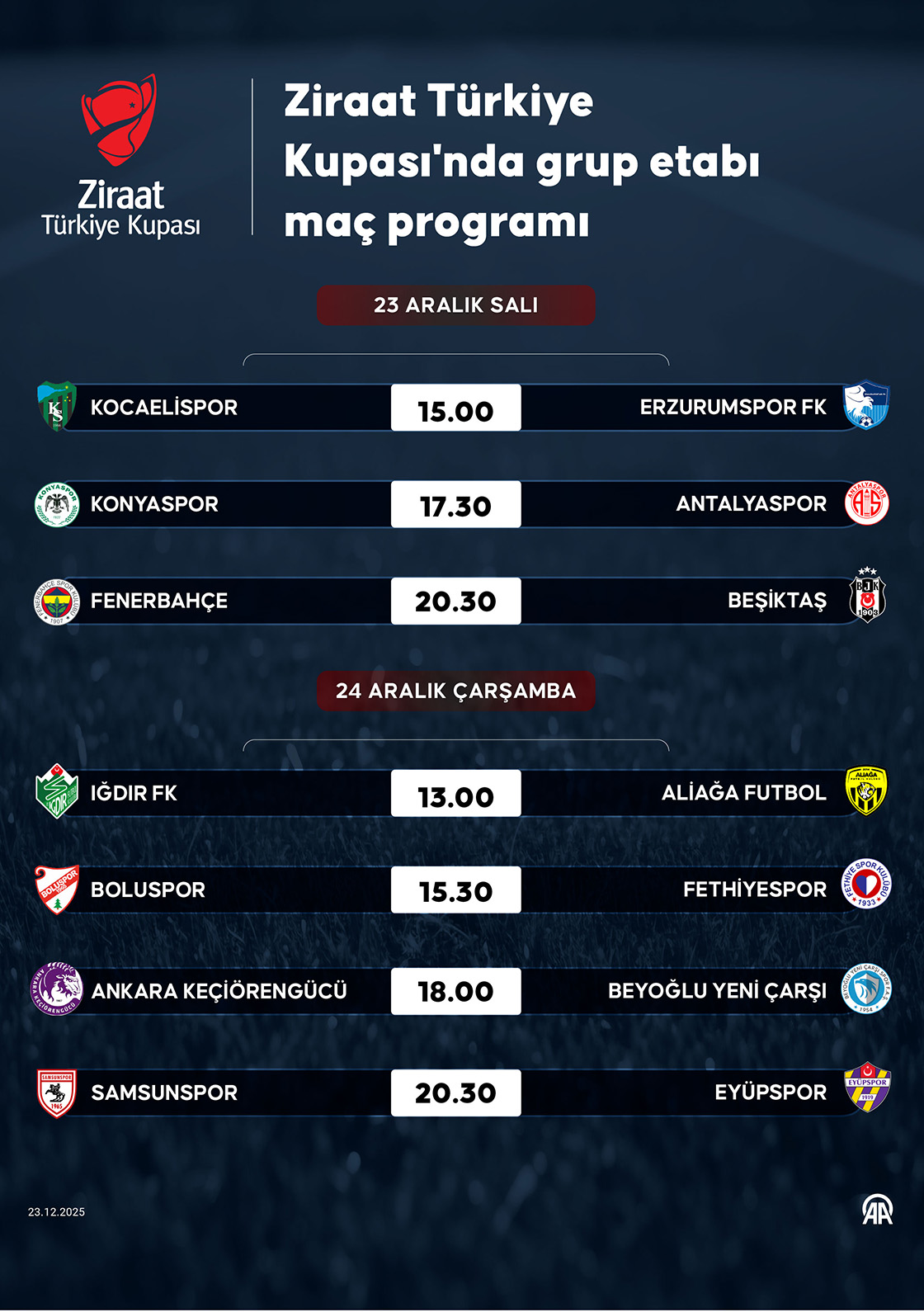 Ziraat Türkiye Kupası

Ziraat Türkiye Kupası'nda grup etabı maç programı

23 ARALIK SALI

KOCAELİSPOR 15.00 ERZURUMSPOR FK

KONYASPOR 17.30 ANTALYASPOR

FENERBAHÇE 20.30 BEŞİKTAŞ

24 ARALIK ÇARŞAMBA

IĞDIR FK 13.00 ALİAĞA FUTBOL

BOLUSPOR 15.30 FETHİYESPOR

ANKARA KEÇİÖRENGÜCÜ 18.00 BEYOĞLU YENİ ÇARŞI

SAMSUNSPOR 20.30 EYÜPSPOR

23.12.2025

AA