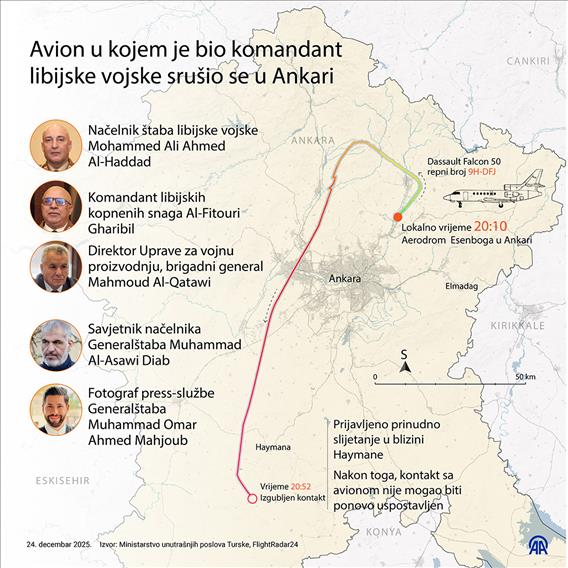 Avion u kojem je bio komandant libijske vojske srušio se u Ankari

Načelnik štaba libijske vojske Mohammed Ali Ahmed Al-Haddad

Komandant libijskih kopnenih snaga Al-Fitouri Gharibil

Direktor Uprave za vojnu proizvodnju, brigadni general Mahmoud Al-Qatawi

Savjetnik načelnika Generalštaba Muhammad Al-Asawi Diab

Fotograf press-službe Generalštaba Muhammad Omar Ahmed Mahjoub

CANKIRI
ANKARA
Dassault Falcon 50
repni broj 9H-DFJ
Lokalno vrijeme 20:10
Aerodrom Esenboga u Ankari
Ankara
Elmadag
KIRIKKALE
S
0
50 km
Haymana
ESKISEHIR
Vrijeme 20:52
Izgubljen kontakt
Prijavljeno prinudno slijetanje u blizini Haymane
Nakon toga, kontakt sa avionom nije mogao biti ponovo uspostavljen
KONYA

24. decembar 2025. Izvor: Ministarstvo unutrašnjih poslova Turske, FlightRadar24
AA