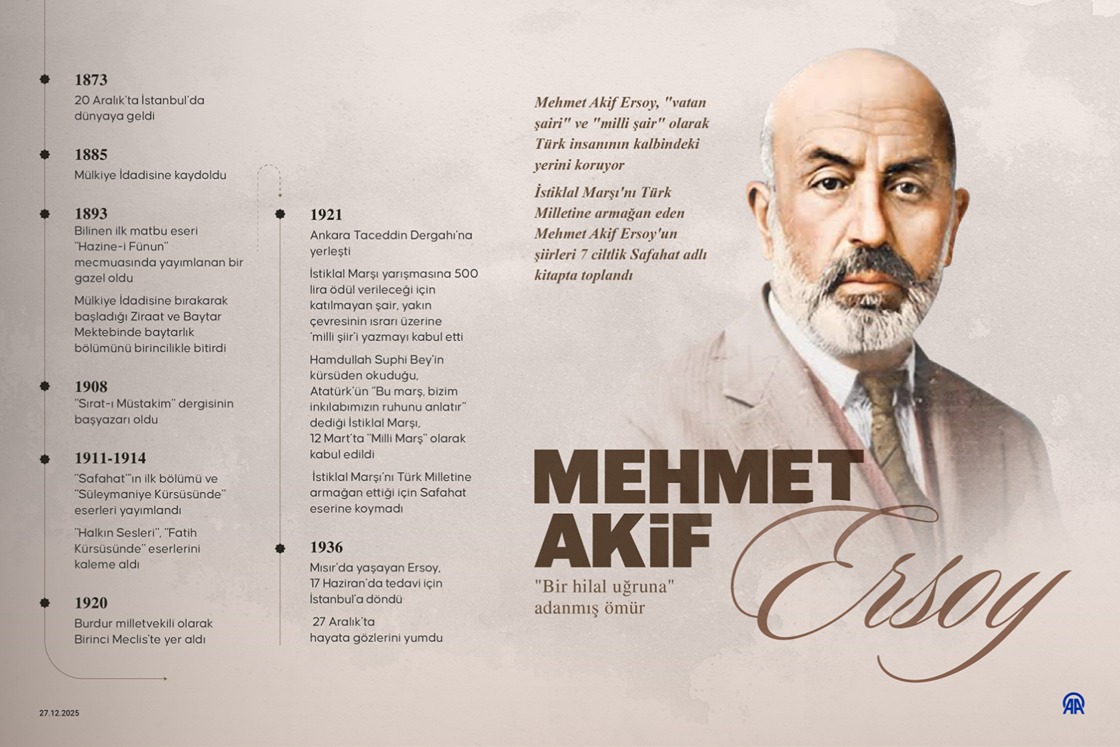 1873
20 Aralık'ta İstanbul'da dünyaya geldi

1885
Mülkiye İdadisine kaydoldu

1893
Bilinen ilk matbu eseri "Hazine-i Fünun" mecmuasında yayımlanan bir gazel oldu

Mülkiye İdadisine bırakarak başladığı Ziraat ve Baytar Mektebinde baytarlık bölümünü birincilikle bitirdi

1908
"Sırat-ı Müstakim" dergisinin başyazarı oldu

1911-1914
"Safahat"ın ilk bölümü ve "Süleymaniye Kürsüsünde" eserleri yayımlandı

"Halkın Sesleri", "Fatih Kürsüsünde" eserlerini kaleme aldı

1920
Burdur milletvekili olarak Birinci Meclis'te yer aldı

1921
Ankara Taceddin Dergahı'na yerleşti

İstiklal Marşı yarışmasına 500 lira ödül verileceği için katılmayan şair, yakın çevresinin ısrarı üzerine 'milli şiir'i yazmayı kabul etti

Hamdullah Suphi Bey'in kürsüden okuduğu, Atatürk'ün "Bu marş, bizim inkılabımızın ruhunu anlatır" dediği İstiklal Marşı, 12 Mart'ta "Milli Marş" olarak kabul edildi

İstiklal Marşı'nı Türk Milletine armağan ettiği için Safahat eserine koymadı

1936
Mısır'da yaşayan Ersoy, 17 Haziran'da tedavi için İstanbul'a döndü

27 Aralık'ta hayata gözlerini yumdu

Mehmet Akif Ersoy, "vatan şairi" ve "milli şair" olarak Türk insanının kalbindeki yerini koruyor

İstiklal Marşı'nı Türk Milletine armağan eden Mehmet Akif Ersoy'un şiirleri 7 ciltlik Safahat adlı kitapta toplandı

MEHMET AKİF Ersoy

"Bir hilal uğruna" adanmış ömür

27.12.2025

AA