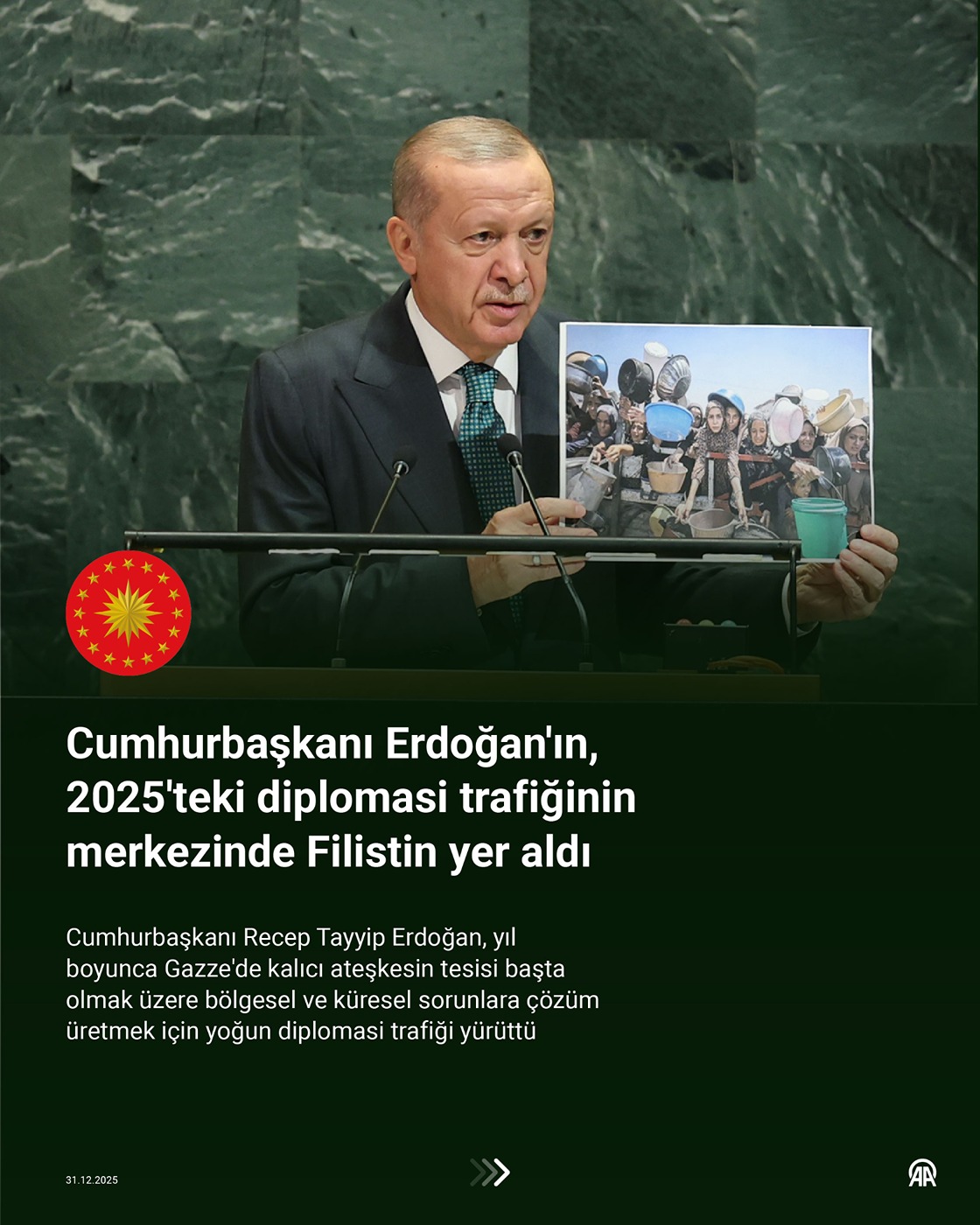 Cumhurbaşkanı Erdoğan'ın, 2025'teki diplomasi trafiğinin merkezinde Filistin yer aldı

Cumhurbaşkanı Recep Tayyip Erdoğan, yıl boyunca Gazze'de kalıcı ateşkesin tesisi başta olmak üzere bölgesel ve küresel sorunlara çözüm üretmek için yoğun diplomasi trafiği yürüttü

31.12.2025

AA