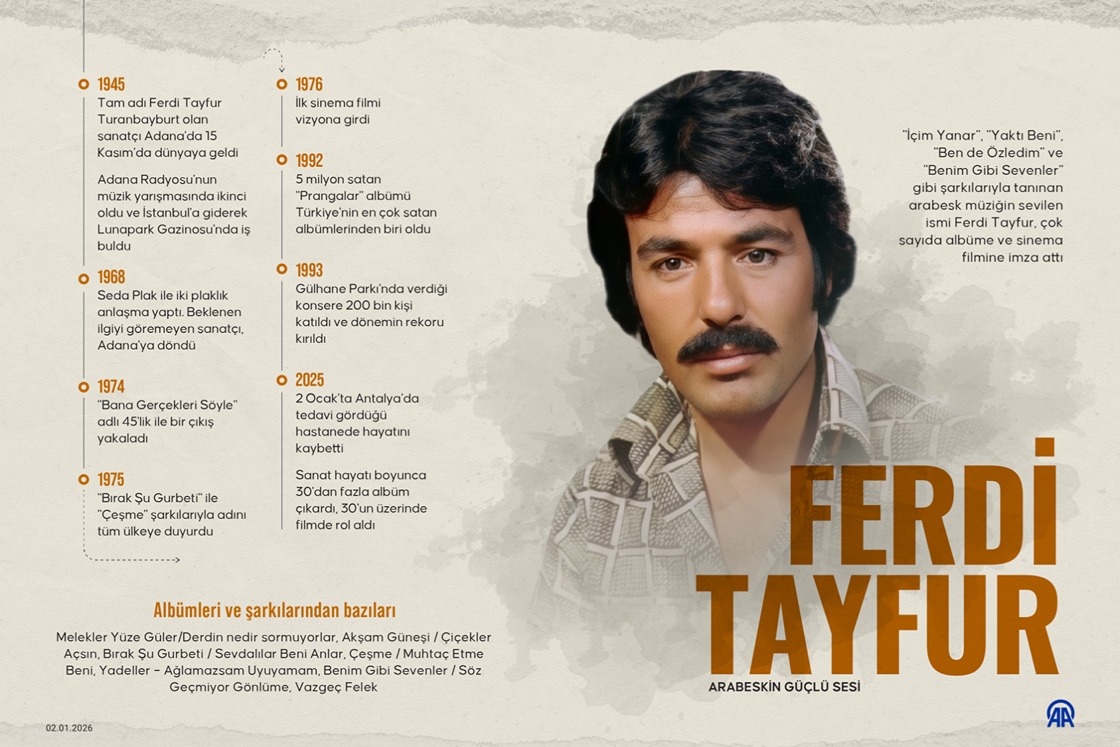 1945
Tam adı Ferdi Tayfur Turanbayburt olan sanatçı Adana'da 15 Kasım'da dünyaya geldi

Adana Radyosu'nun müzik yarışmasında ikinci oldu ve İstanbul'a giderek Lunapark Gazinosu'nda iş buldu

1968
Seda Plak ile iki plaklık anlaşma yaptı. Beklenen ilgiyi göremeyen sanatçı, Adana'ya döndü

1974
"Bana Gerçekleri Söyle" adlı 45'lik ile bir çıkış yakaladı

1975
"Bırak Şu Gurbeti" ile "Çeşme" şarkılarıyla adını tüm ülkeye duyurdu

1976
İlk sinema filmi vizyona girdi

1992
5 milyon satan "Prangalar" albümü Türkiye'nin en çok satan albümlerinden biri oldu

1993
Gülhane Parkı'nda verdiği konsere 200 bin kişi katıldı ve dönemin rekoru kırıldı

2025
2 Ocak'ta Antalya'da tedavi gördüğü hastanede hayatını kaybetti

Sanat hayatı boyunca 30'dan fazla albüm çıkardı, 30'un üzerinde filmde rol aldı

"İçim Yanar", "Yaktı Beni", "Ben de Özledim" ve "Benim Gibi Sevenler" gibi şarkılarıyla tanınan arabesk müziğin sevilen ismi Ferdi Tayfur, çok sayıda albüme ve sinema filmine imza attı

FERDİ TAYFUR
ARABESKİN GÜÇLÜ SESİ

Albümleri ve şarkılarından bazıları
Melekler Yüze Güler/Derdin nedir sormuyorlar, Akşam Güneşi / Çiçekler Açsın, Bırak Şu Gurbeti / Sevdalılar Beni Anlar, Çeşme / Muhtaç Etme Beni, Yadeller – Ağlamazsam Uyuyamam, Benim Gibi Sevenler / Söz Geçmiyor Gönlüme, Vazgeç Felek

02.01.2026

AA