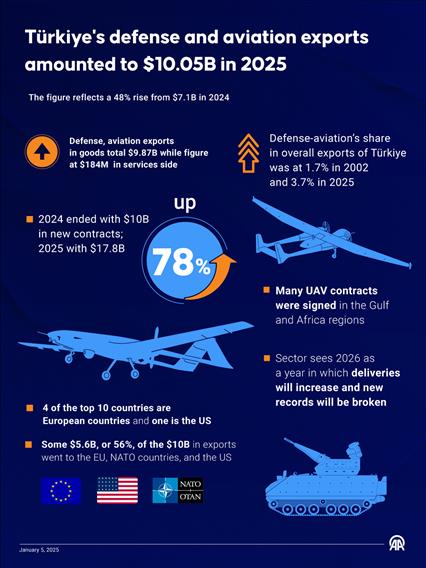 Türkiye's defense and aviation exports amounted to $10.05B in 2025

The figure reflects a 48% rise from $7.1B in 2024

Defense, aviation exports in goods total $9.87B while figure at $184M in services side

Defense-aviation's share in overall exports of Türkiye was at 1.7% in 2002 and 3.7% in 2025

2024 ended with $10B in new contracts; 2025 with $17.8B

up

78%

Many UAV contracts were signed in the Gulf and Africa regions

Sector sees 2026 as a year in which deliveries will increase and new records will be broken

4 of the top 10 countries are European countries and one is the US

Some $5.6B, or 56%, of the $10B in exports went to the EU, NATO countries, and the US

NATO OTAN

January 5, 2025

AA