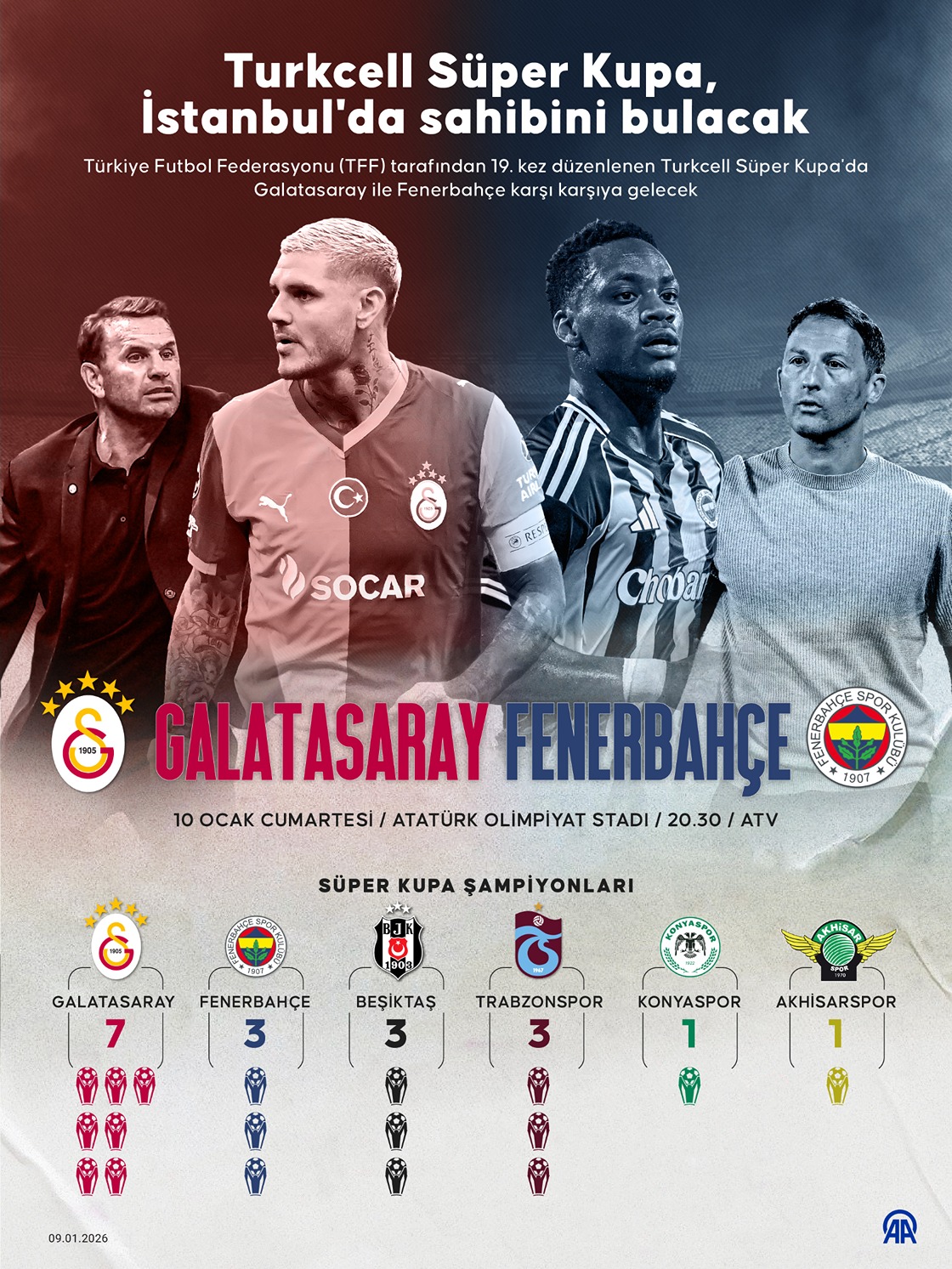 Turkcell Süper Kupa, İstanbul'da sahibini bulacak

Türkiye Futbol Federasyonu (TFF) tarafından 19. kez düzenlenen Turkcell Süper Kupa'da Galatasaray ile Fenerbahçe karşı karşıya gelecek

SOCAR

Chobani

1905

GALATASARAY FENERBAHÇE

FENERBAHÇE SPOR KULÜBÜ 1907

10 OCAK CUMARTESİ / ATATÜRK OLİMPİYAT STADI / 20.30 / ATV

SÜPER KUPA ŞAMPİYONLARI

| GALATASARAY | FENERBAHÇE | BEŞİKTAŞ | TRABZONSPOR | KONYASPOR | AKHİSARSPOR |
|---|---|---|---|---|---|
| 7 | 3 | 3 | 3 | 1 | 1 |

09.01.2026

AA