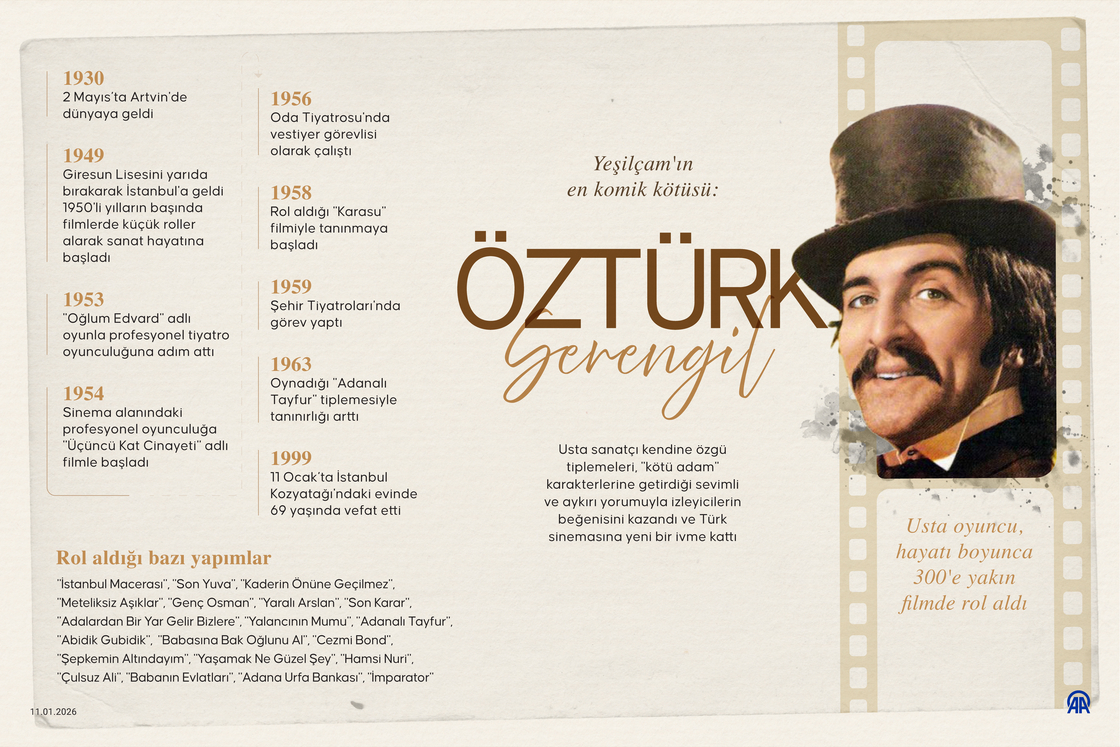 1930
2 Mayıs'ta Artvin'de dünyaya geldi

1949
Giresun Lisesini yarıda bırakarak İstanbul'a geldi 1950'li yılların başında filmlerde küçük roller alarak sanat hayatına başladı

1953
"Oğlum Edvard" adlı oyunla profesyonel tiyatro oyunculuğuna adım attı

1954
Sinema alanındaki profesyonel oyunculuğa "Üçüncü Kat Cinayeti" adlı filmle başladı

1956
Oda Tiyatrosu'nda vestiyer görevlisi olarak çalıştı

1958
Rol aldığı "Karasu" filmiyle tanınmaya başladı

1959
Şehir Tiyatroları'nda görev yaptı

1963
Oynadığı "Adanalı Tayfur" tiplemesiyle tanınırlığı arttı

1999
11 Ocak'ta İstanbul Kozyatağı'ndaki evinde 69 yaşında vefat etti

Yeşilçam'ın en komik kötüsü:

ÖZTÜRK Serengil

Usta sanatçı kendine özgü tiplemeleri, "kötü adam" karakterlerine getirdiği sevimli ve aykırı yorumuyla izleyicilerin beğenisini kazandı ve Türk sinemasına yeni bir ivme kattı

Usta oyuncu, hayatı boyunca 300'e yakın filmde rol aldı

Rol aldığı bazı yapımlar
"İstanbul Macerası", "Son Yuva", "Kaderin Önüne Geçilmez", "Meteliksiz Aşıklar", "Genç Osman", "Yaralı Arslan", "Son Karar", "Adalardan Bir Yar Gelir Bizlere", "Yalancının Mumu", "Adanalı Tayfur", "Abidik Gubidik", "Babasına Bak Oğlunu Al", "Cezmi Bond", "Şepkemin Altındayım", "Yaşamak Ne Güzel Şey", "Hamsi Nuri", "Çulsuz Ali", "Babanın Evlatları", "Adana Urfa Bankası", "İmparator"

11.01.2026

AA