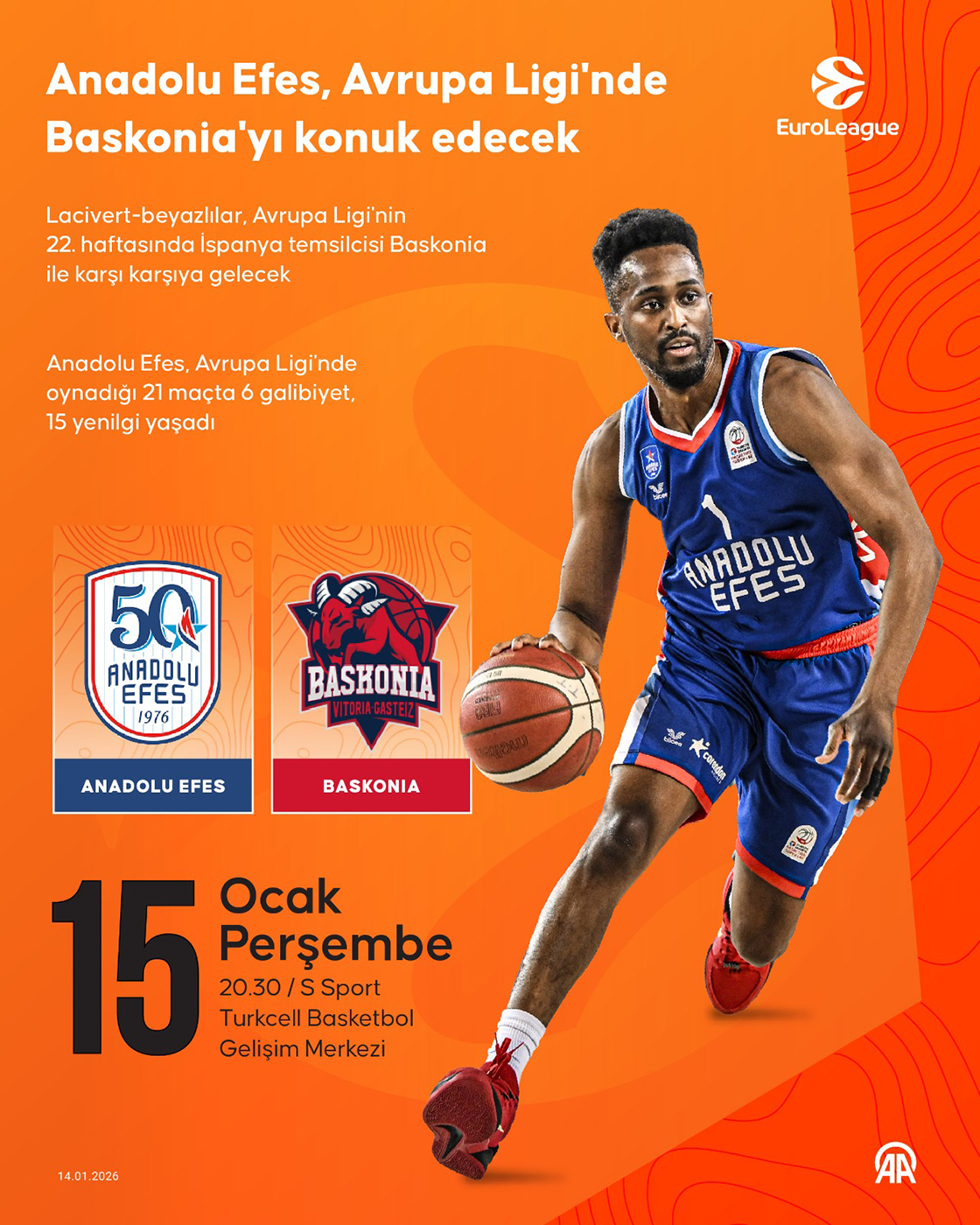 Anadolu Efes, Avrupa Ligi'nde Baskonia'yı konuk edecek

EuroLeague

Lacivert-beyazlılar, Avrupa Ligi'nin 22. haftasında İspanya temsilcisi Baskonia ile karşı karşıya gelecek

Anadolu Efes, Avrupa Ligi'nde oynadığı 21 maçta 6 galibiyet, 15 yenilgi yaşadı

50 ANADOLU EFES 1976

ANADOLU EFES

BASKONIA VITORIA-GASTEIZ

BASKONIA

1 ANADOLU EFES

15 Ocak Perşembe
20.30 / S Sport
Turkcell Basketbol Gelişim Merkezi

14.01.2026

AA