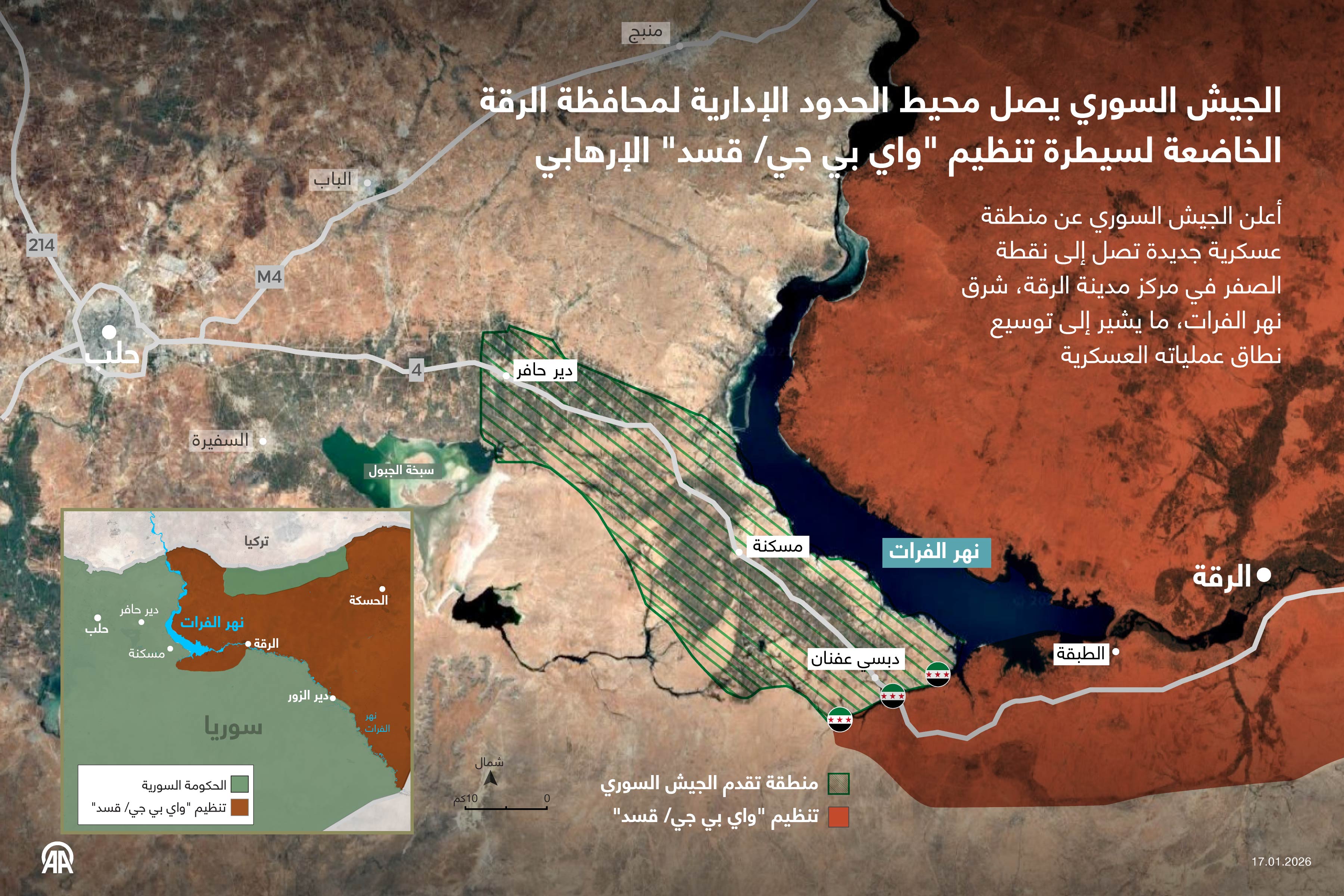 الجيش السوري يصل محيط الحدود الإدارية لمحافظة الرقة الخاضعة لسيطرة تنظيم "واي بي جي/ قسد" الإرهابي

أعلن الجيش السوري عن منطقة عسكرية جديدة تصل إلى نقطة الصفر في مركز مدينة الرقة، شرق نهر الفرات، ما يشير إلى توسيع نطاق عملياته العسكرية

منبج
الباب
214
M4
حلب
4
دير حافر
السفيرة
سبخة الجبول
مسكنة
نهر الفرات
الرقة
دبسي عفنان
الطبقة

تركيا
الحسكة
دير حافر
حلب
نهر الفرات
الرقة
مسكنة
دير الزور
نهر الفرات
سوريا

الحكومة السورية
تنظيم "واي بي جي/ قسد"

شمال
10كم
0

منطقة تقدم الجيش السوري
تنظيم "واي بي جي/ قسد"

AA
17.01.2026