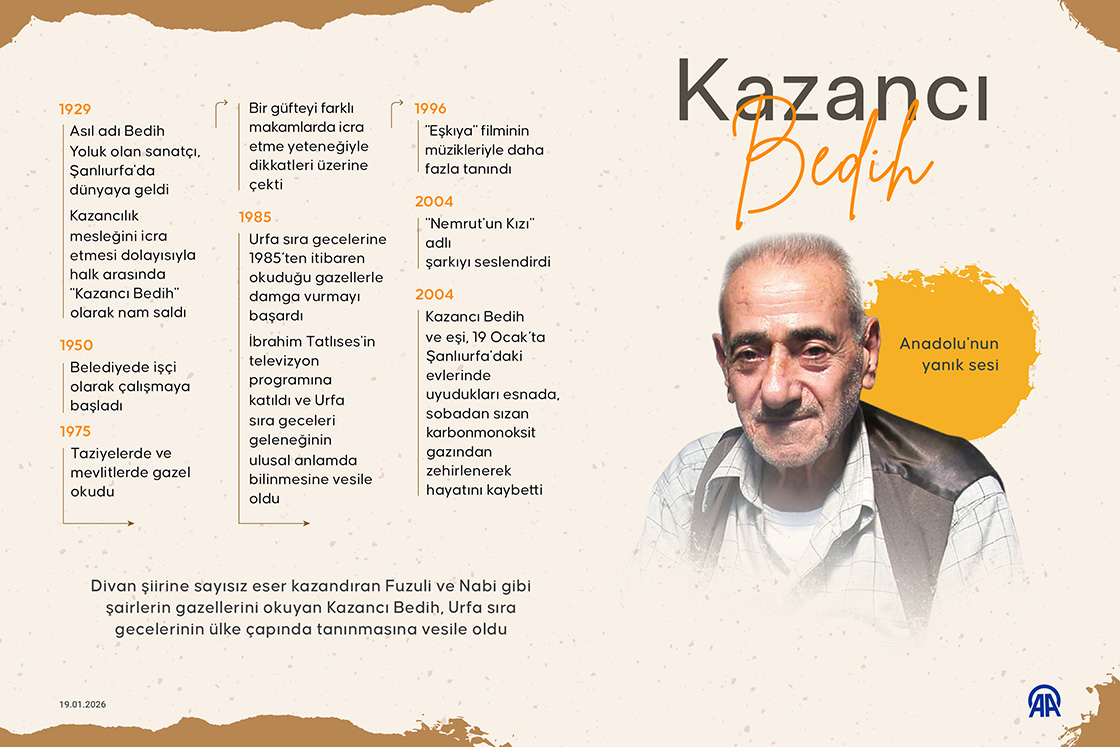 Kazancı Bedih

1929

Asıl adı Bedih Yoluk olan sanatçı, Şanlıurfa'da dünyaya geldi

Kazancılık mesleğini icra etmesi dolayısıyla halk arasında "Kazancı Bedih" olarak nam saldı

1950

Belediyede işçi olarak çalışmaya başladı

1975

Taziyelerde ve mevlitlerde gazel okudu

Bir güfteyi farklı makamlarda icra etme yeteneğiyle dikkatleri üzerine çekti

1985

Urfa sıra gecelerine 1985'ten itibaren okuduğu gazellerle damga vurmayı başardı

İbrahim Tatlıses'in televizyon programına katıldı ve Urfa sıra geceleri geleneğinin ulusal anlamda bilinmesine vesile oldu

1996

"Eşkıya" filminin müzikleriyle daha fazla tanındı

2004

"Nemrut'un Kızı" adlı şarkıyı seslendirdi

2004

Kazancı Bedih ve eşi, 19 Ocak'ta Şanlıurfa'daki evlerinde uyudukları esnada, sobadan sızan karbonmonoksit gazından zehirlenerek hayatını kaybetti

Anadolu'nun yanık sesi

Divan şiirine sayısız eser kazandıran Fuzuli ve Nabi gibi şairlerin gazellerini okuyan Kazancı Bedih, Urfa sıra gecelerinin ülke çapında tanınmasına vesile oldu

19.01.2026

AA