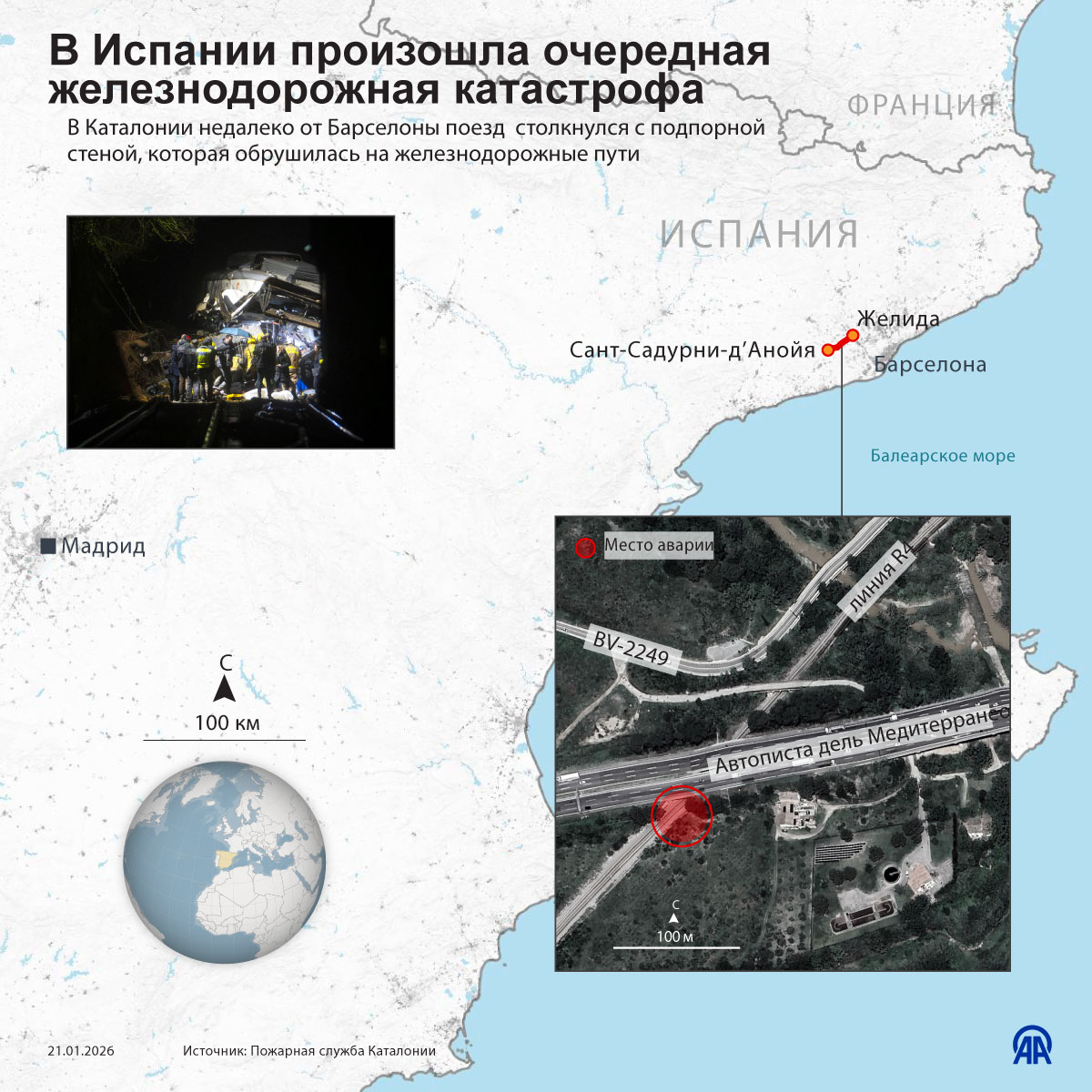 В Испании произошла очередная железнодорожная катастрофа

В Каталонии недалеко от Барселоны поезд столкнулся с подпорной стеной, которая обрушилась на железнодорожные пути

ФРАНЦИЯ

ИСПАНИЯ

Желида

Сант-Садурни-д'Анойя

Барселона

Балеарское море

Мадрид

С

100 км

Место аварии

линия R4

BV-2249

Автописта дель Медитерранео

С

100 м

21.01.2026

Источник: Пожарная служба Каталонии

AA