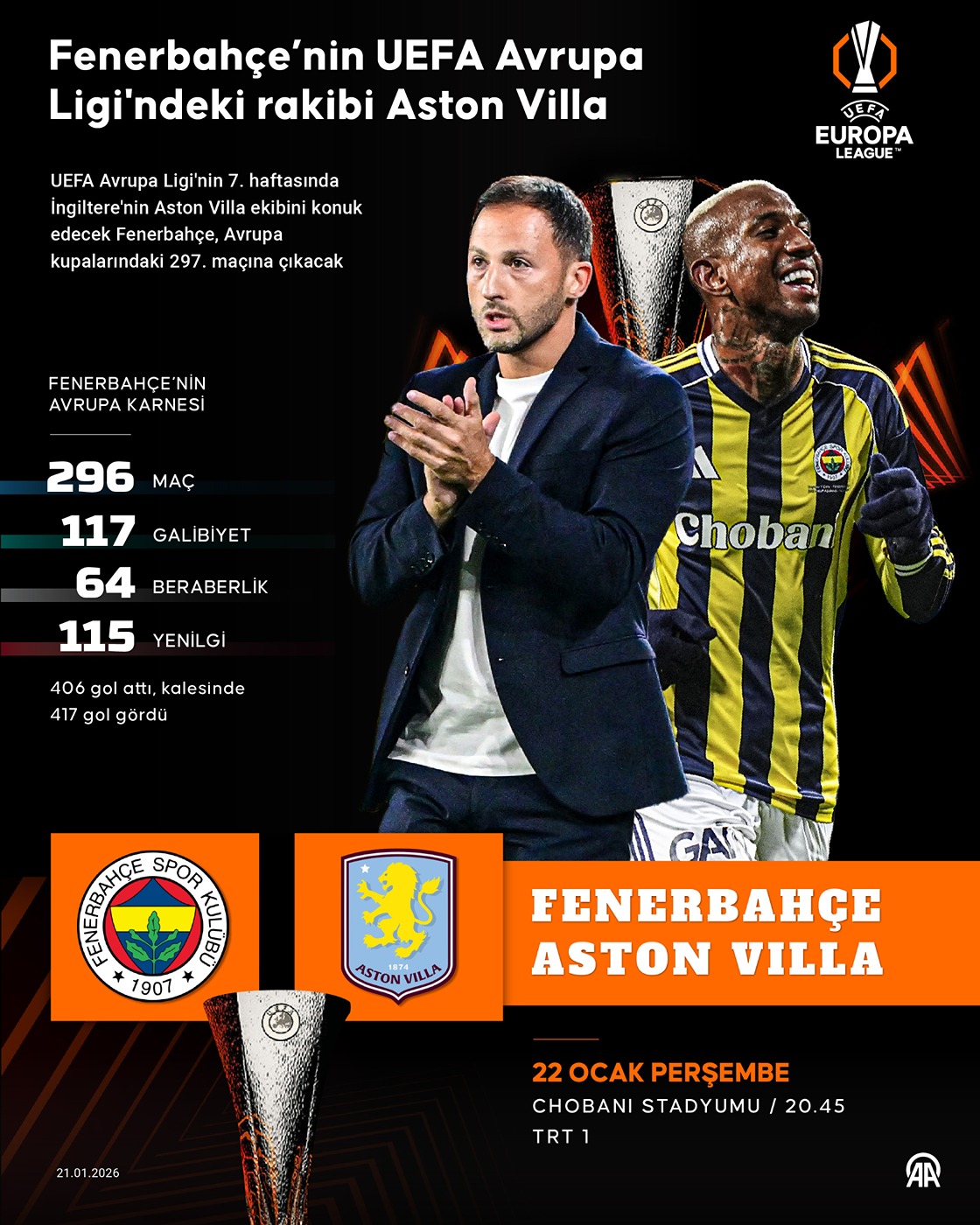 Fenerbahçe'nin UEFA Avrupa Ligi'ndeki rakibi Aston Villa

UEFA EUROPA LEAGUE™

UEFA Avrupa Ligi'nin 7. haftasında İngiltere'nin Aston Villa ekibini konuk edecek Fenerbahçe, Avrupa kupalarındaki 297. maçına çıkacak

FENERBAHÇE'NİN AVRUPA KARNESİ

296 MAÇ
117 GALİBİYET
64 BERABERLİK
115 YENİLGİ

406 gol attı, kalesinde 417 gol gördü

Chobani

FENERBAHÇE SPOR KULÜBÜ 1907

1874 ASTON VILLA

FENERBAHÇE
ASTON VILLA

22 OCAK PERŞEMBE
CHOBANI STADYUMU / 20.45
TRT 1

21.01.2026

AA