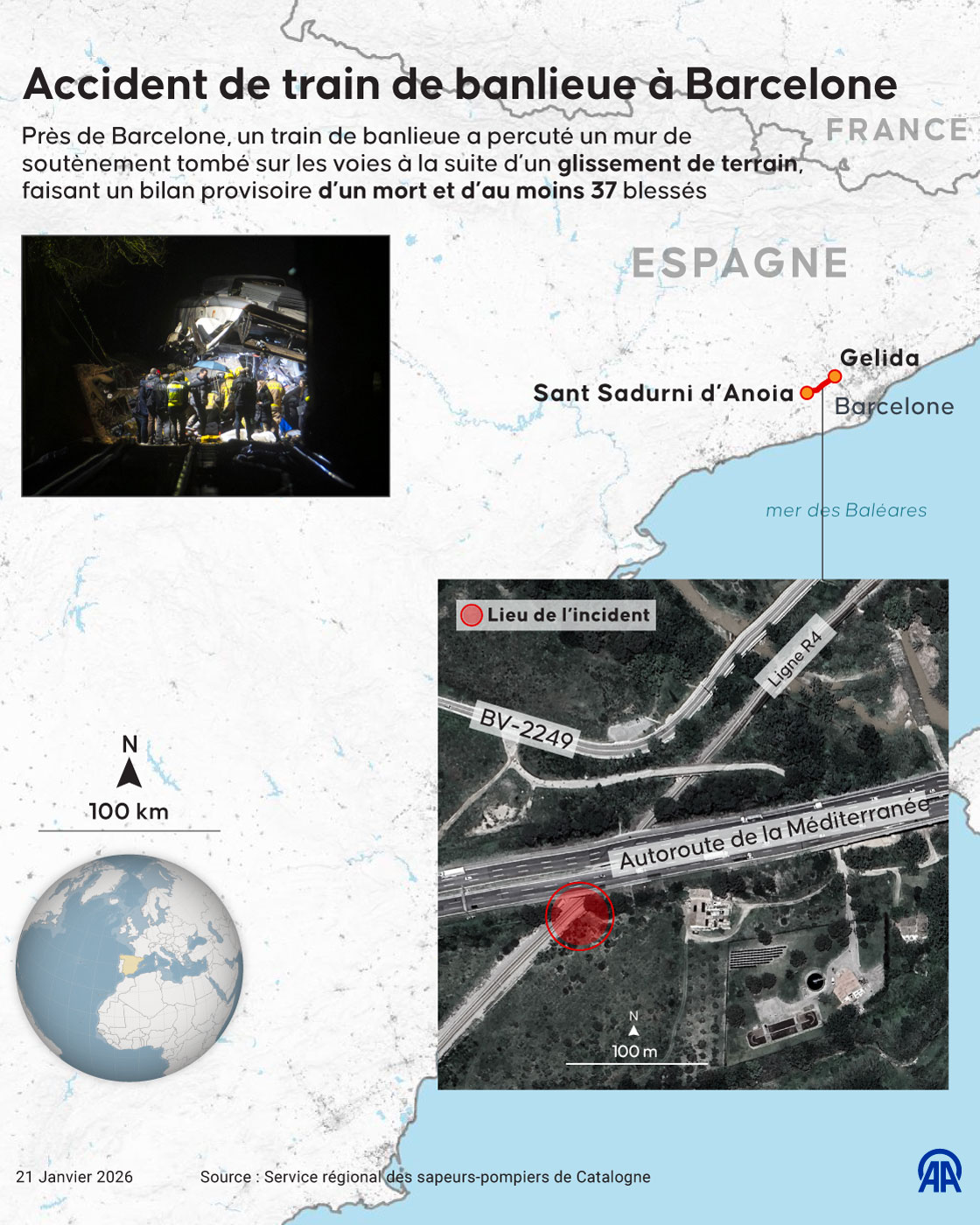 Accident de train de banlieue à Barcelone

Près de Barcelone, un train de banlieue a percuté un mur de soutènement tombé sur les voies à la suite d'un glissement de terrain, faisant un bilan provisoire d'un mort et d'au moins 37 blessés

FRANCE

ESPAGNE

Gelida

Sant Sadurni d'Anoia

Barcelone

mer des Baléares

Lieu de l'incident

Ligne R4

BV-2249

Autoroute de la Méditerranée

N

100 m

N

100 km

21 Janvier 2026

Source : Service régional des sapeurs-pompiers de Catalogne

AA