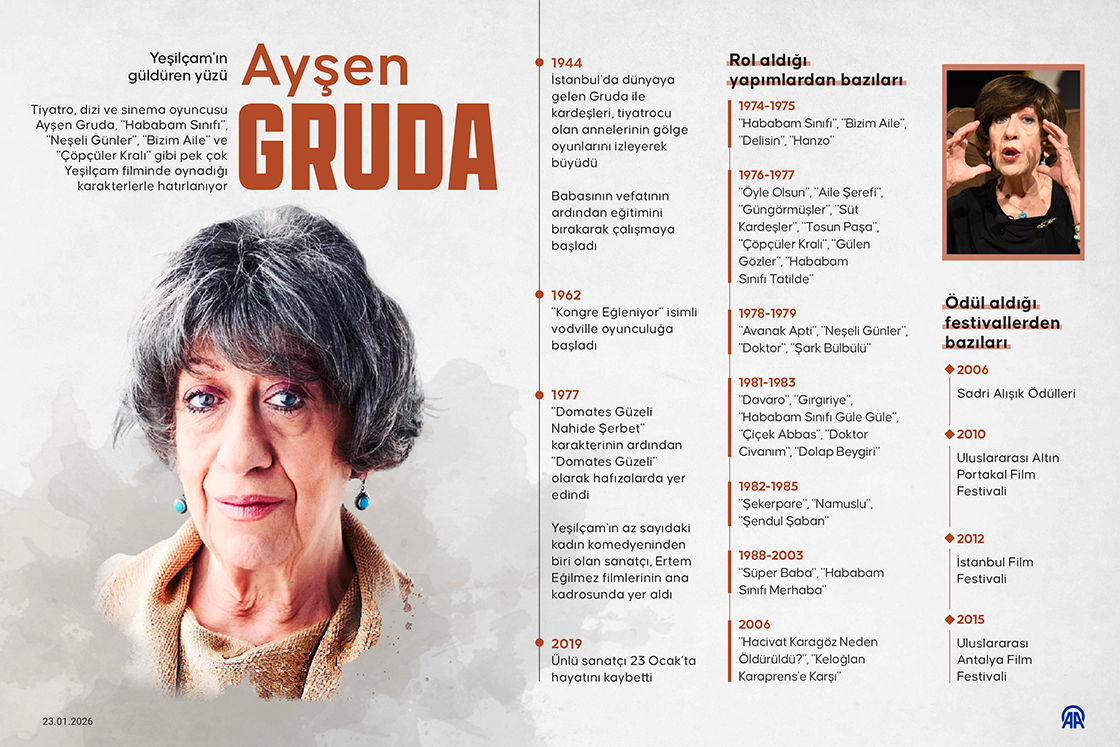 Yeşilçam'ın güldüren yüzü

Ayşen
GRUDA

Tiyatro, dizi ve sinema oyuncusu Ayşen Gruda, "Hababam Sınıfı", "Neşeli Günler", "Bizim Aile" ve "Çöpçüler Kralı" gibi pek çok Yeşilçam filminde oynadığı karakterlerle hatırlanıyor

1944
İstanbul'da dünyaya gelen Gruda ile kardeşleri, tiyatrocu olan annelerinin gölge oyunlarını izleyerek büyüdü

Babasının vefatının ardından eğitimini bırakarak çalışmaya başladı

1962
"Kongre Eğleniyor" isimli vodville oyunculuğa başladı

1977
"Domates Güzeli Nahide Şerbet" karakterinin ardından "Domates Güzeli" olarak hafızalarda yer edindi

Yeşilçam'ın az sayıdaki kadın komedyeninden biri olan sanatçı, Ertem Eğilmez filmlerinin ana kadrosunda yer aldı

2019
Ünlü sanatçı 23 Ocak'ta hayatını kaybetti

Rol aldığı yapımlardan bazıları

1974-1975
"Hababam Sınıfı", "Bizim Aile", "Delisin", "Hanzo"

1976-1977
"Öyle Olsun", "Aile Şerefi", "Güngörmüşler", "Süt Kardeşler", "Tosun Paşa", "Çöpçüler Kralı", "Gülen Gözler", "Hababam Sınıfı Tatilde"

1978-1979
"Avanak Apti", "Neşeli Günler", "Doktor", "Şark Bülbülü"

1981-1983
"Davaro", "Gırgıriye", "Hababam Sınıfı Güle Güle", "Çiçek Abbas", "Doktor Civanım", "Dolap Beygiri"

1982-1985
"Şekerpare", "Namuslu", "Şendul Şaban"

1988-2003
"Süper Baba", "Hababam Sınıfı Merhaba"

2006
"Hacivat Karagöz Neden Öldürüldü?", "Keloğlan Karaprens'e Karşı"

Ödül aldığı festivallerden bazıları

2006
Sadri Alışık Ödülleri

2010
Uluslararası Altın Portakal Film Festivali

2012
İstanbul Film Festivali

2015
Uluslararası Antalya Film Festivali

23.01.2026

AA