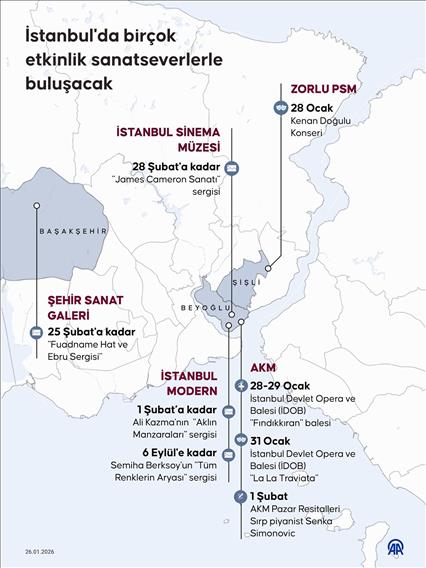 İstanbul'da birçok etkinlik sanatseverlerle buluşacak

ZORLU PSM
28 Ocak
Kenan Doğulu Konseri

İSTANBUL SİNEMA MÜZESİ
28 Şubat'a kadar
"James Cameron Sanatı" sergisi

BAŞAKŞEHİR

ŞİŞLİ

BEYOĞLU

ŞEHİR SANAT GALERİ
25 Şubat'a kadar
"Fuadname Hat ve Ebru Sergisi"

İSTANBUL MODERN
1 Şubat'a kadar
Ali Kazma'nın "Aklın Manzaraları" sergisi
6 Eylül'e kadar
Semiha Berksoy'un "Tüm Renklerin Aryası" sergisi

AKM
28-29 Ocak
İstanbul Devlet Opera ve Balesi (İDOB) "Fındıkkıran" balesi
31 Ocak
İstanbul Devlet Opera ve Balesi (İDOB) "La La Traviata"
1 Şubat
AKM Pazar Resitalleri Sırp piyanist Senka Simonovic

26.01.2026

AA