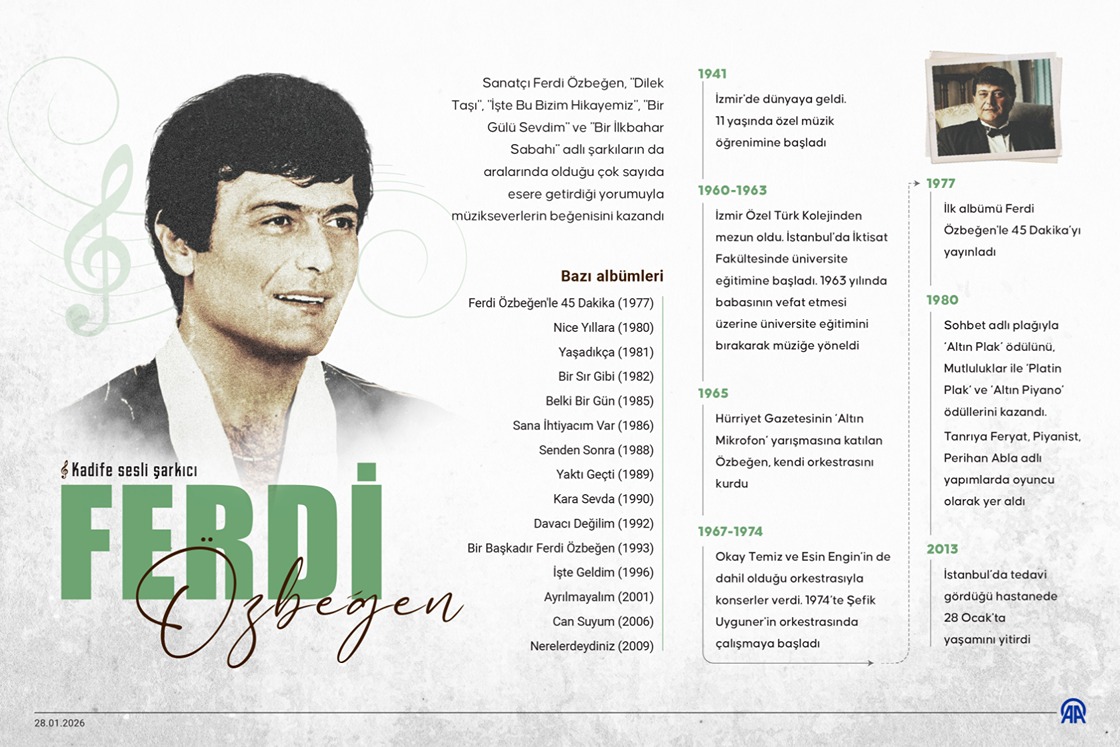 Kadife sesli şarkıcı

FERDİ

Özbeğen

Sanatçı Ferdi Özbeğen, "Dilek Taşı", "İşte Bu Bizim Hikayemiz", "Bir Gülü Sevdim" ve "Bir İlkbahar Sabahı" adlı şarkıların da aralarında olduğu çok sayıda esere getirdiği yorumuyla müzikseverlerin beğenisini kazandı

Bazı albümleri

Ferdi Özbeğen'le 45 Dakika (1977)
Nice Yıllara (1980)
Yaşadıkça (1981)
Bir Sır Gibi (1982)
Belki Bir Gün (1985)
Sana İhtiyacım Var (1986)
Senden Sonra (1988)
Yaktı Geçti (1989)
Kara Sevda (1990)
Davacı Değilim (1992)
Bir Başkadır Ferdi Özbeğen (1993)
İşte Geldim (1996)
Ayrılmayalım (2001)
Can Suyum (2006)
Nerelerdeydiniz (2009)

1941
İzmir'de dünyaya geldi. 11 yaşında özel müzik öğrenimine başladı

1960-1963
İzmir Özel Türk Kolejinden mezun oldu. İstanbul'da İktisat Fakültesinde üniversite eğitimine başladı. 1963 yılında babasının vefat etmesi üzerine üniversite eğitimini bırakarak müziğe yöneldi

1965
Hürriyet Gazetesinin 'Altın Mikrofon' yarışmasına katılan Özbeğen, kendi orkestrasını kurdu

1967-1974
Okay Temiz ve Esin Engin'in de dahil olduğu orkestrasıyla konserler verdi. 1974'te Şefik Uyguner'in orkestrasında çalışmaya başladı

1977
İlk albümü Ferdi Özbeğen'le 45 Dakika'yı yayınladı

1980
Sohbet adlı plağıyla 'Altın Plak' ödülünü, Mutluluklar ile 'Platin Plak' ve 'Altın Piyano' ödüllerini kazandı.
Tanrıya Feryat, Piyanist, Perihan Abla adlı yapımlarda oyuncu olarak yer aldı

2013
İstanbul'da tedavi gördüğü hastanede 28 Ocak'ta yaşamını yitirdi

28.01.2026

AA