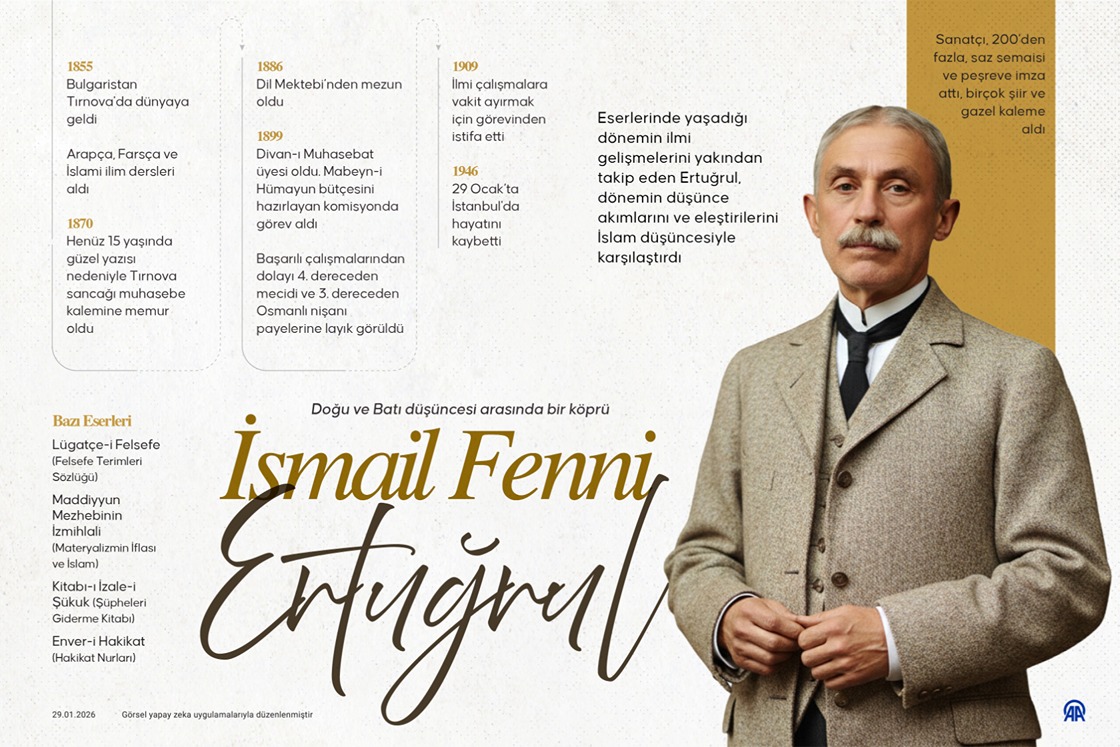 1855
Bulgaristan Tırnova'da dünyaya geldi

Arapça, Farsça ve İslami ilim dersleri aldı

1870
Henüz 15 yaşında güzel yazısı nedeniyle Tırnova sancağı muhasebe kalemine memur oldu

1886
Dil Mektebi'nden mezun oldu

1899
Divan-ı Muhasebat üyesi oldu. Mabeyn-i Hümayun bütçesini hazırlayan komisyonda görev aldı

Başarılı çalışmalarından dolayı 4. dereceden mecidi ve 3. dereceden Osmanlı nişanı payelerine layık görüldü

1909
İlmi çalışmalara vakit ayırmak için görevinden istifa etti

1946
29 Ocak'ta İstanbul'da hayatını kaybetti

Eserlerinde yaşadığı dönemin ilmi gelişmelerini yakından takip eden Ertuğrul, dönemin düşünce akımlarını ve eleştirilerini İslam düşüncesiyle karşılaştırdı

Sanatçı, 200'den fazla, saz semaisi ve peşreve imza attı, birçok şiir ve gazel kaleme aldı

Bazı Eserleri
Lügatçe-i Felsefe (Felsefe Terimleri Sözlüğü)
Maddiyyun Mezhebinin İzmihlali (Materyalizmin İflası ve İslam)
Kitabı-ı İzale-i Şükuk (Şüpheleri Giderme Kitabı)
Enver-i Hakikat (Hakikat Nurları)

Doğu ve Batı düşüncesi arasında bir köprü
İsmail Fenni
Ertuğrul

29.01.2026 Görsel yapay zeka uygulamalarıyla düzenlenmiştir

AA