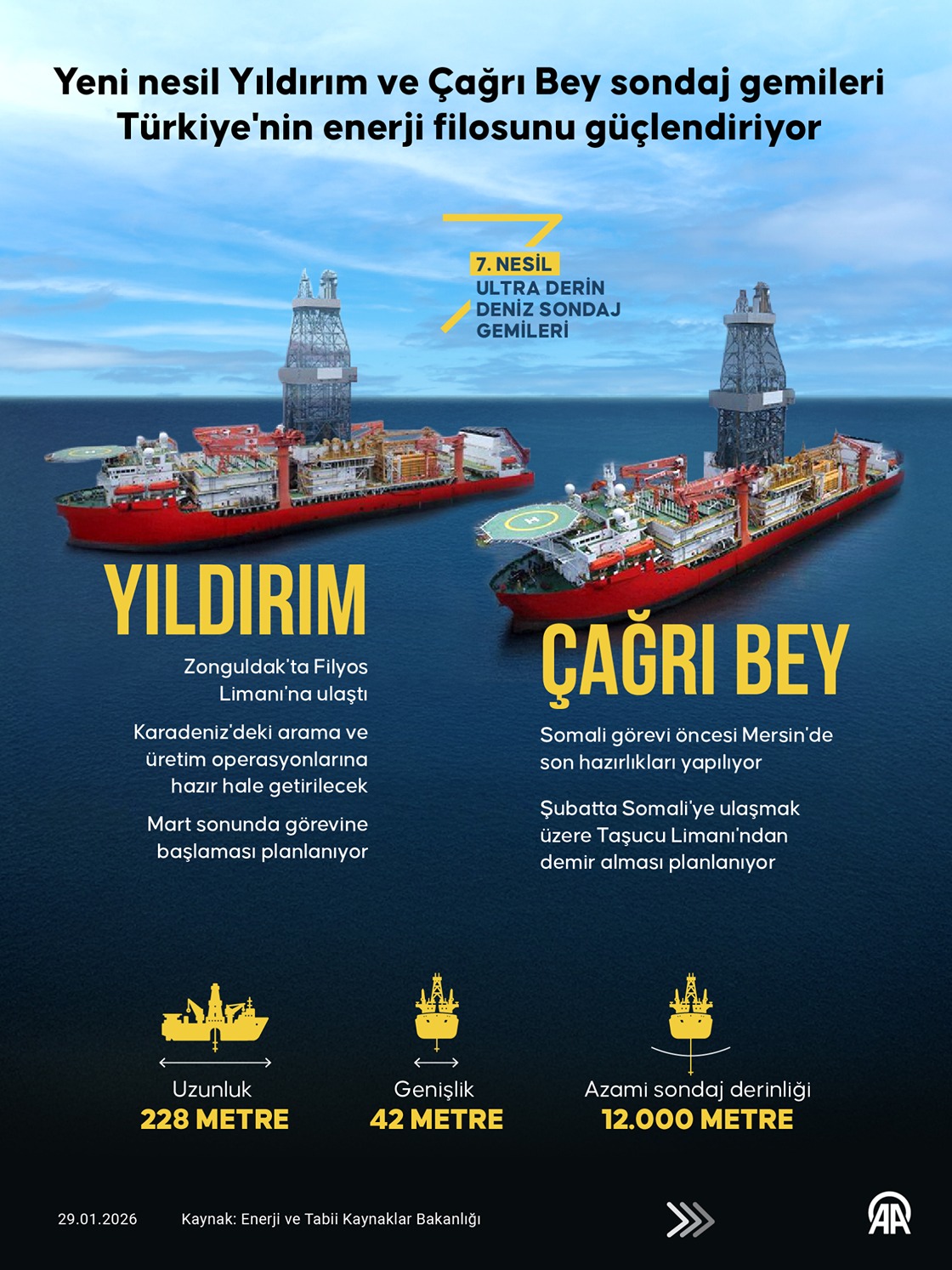 Yeni nesil Yıldırım ve Çağrı Bey sondaj gemileri Türkiye'nin enerji filosunu güçlendiriyor

7. NESİL
ULTRA DERİN DENİZ SONDAJ GEMİLERİ

YILDIRIM

Zonguldak'ta Filyos Limanı'na ulaştı

Karadeniz'deki arama ve üretim operasyonlarına hazır hale getirilecek

Mart sonunda görevine başlaması planlanıyor

ÇAĞRI BEY

Somali görevi öncesi Mersin'de son hazırlıkları yapılıyor

Şubatta Somali'ye ulaşmak üzere Taşucu Limanı'ndan demir alması planlanıyor

Uzunluk
228 METRE

Genişlik
42 METRE

Azami sondaj derinliği
12.000 METRE

29.01.2026 Kaynak: Enerji ve Tabii Kaynaklar Bakanlığı

AA