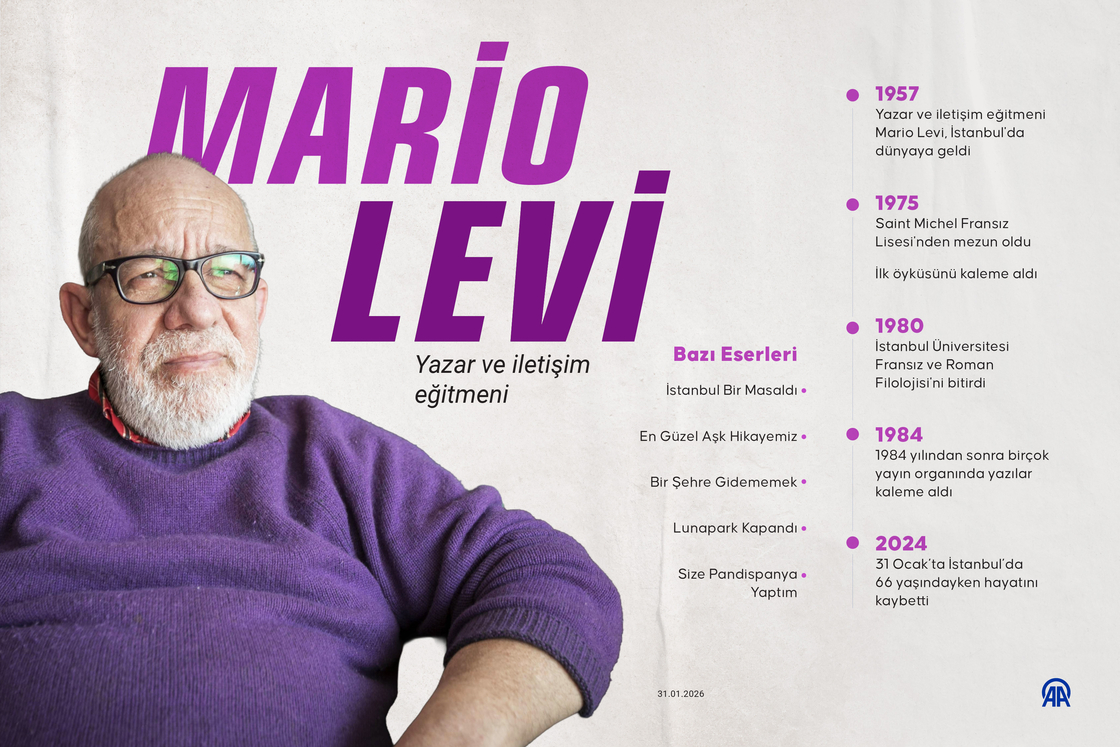 MARİO LEVİ

Yazar ve iletişim eğitmeni

Bazı Eserleri

İstanbul Bir Masaldı

En Güzel Aşk Hikayemiz

Bir Şehre Gidememek

Lunapark Kapandı

Size Pandispanya Yaptım

1957
Yazar ve iletişim eğitmeni Mario Levi, İstanbul'da dünyaya geldi

1975
Saint Michel Fransız Lisesi'nden mezun oldu

İlk öyküsünü kaleme aldı

1980
İstanbul Üniversitesi Fransız ve Roman Filolojisi'ni bitirdi

1984
1984 yılından sonra birçok yayın organında yazılar kaleme aldı

2024
31 Ocak'ta İstanbul'da 66 yaşındayken hayatını kaybetti

31.01.2026

AA