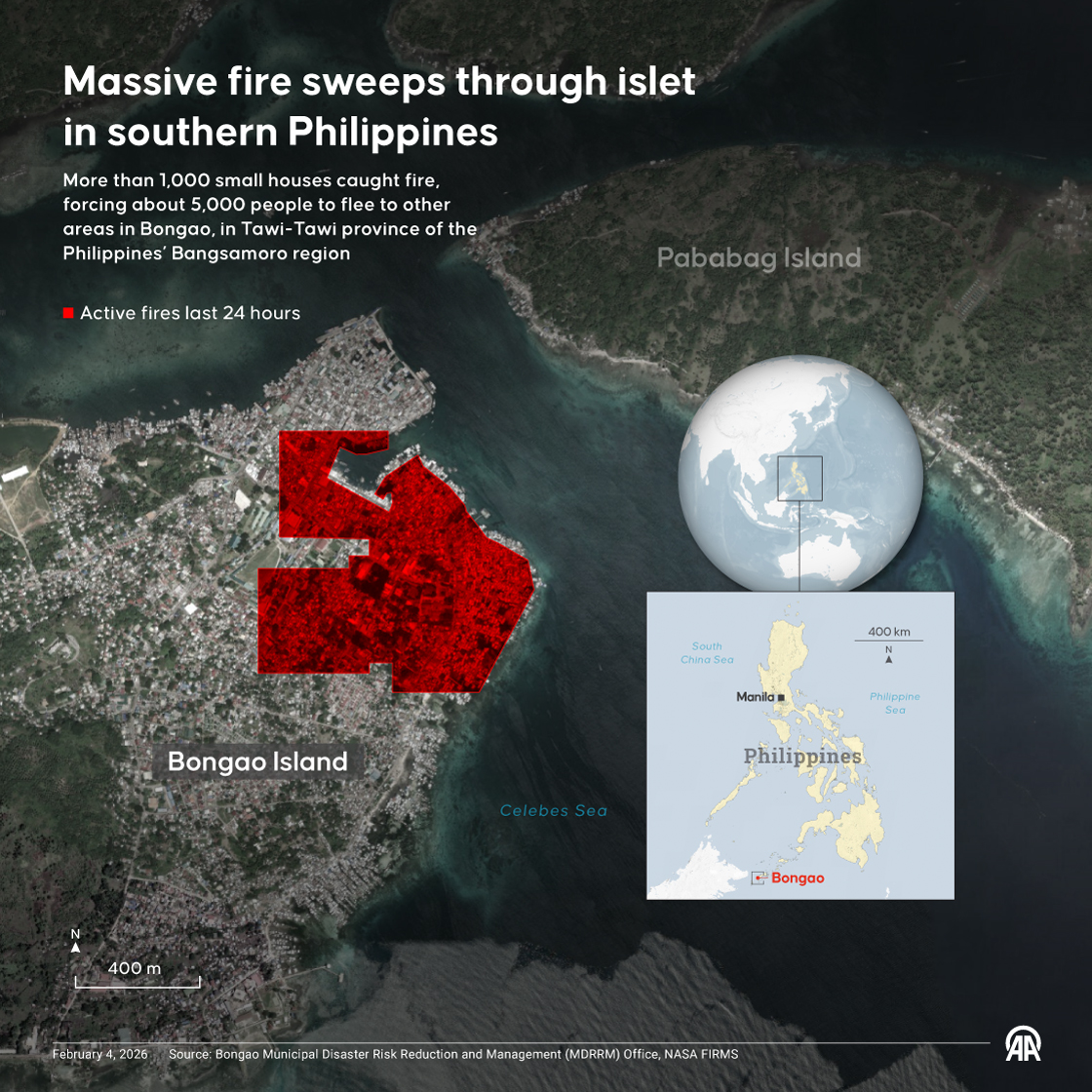 Massive fire sweeps through islet in southern Philippines

More than 1,000 small houses caught fire, forcing about 5,000 people to flee to other areas in Bongao, in Tawi-Tawi province of the Philippines' Bangsamoro region

Active fires last 24 hours

Pababag Island

Bongao Island

Celebes Sea

South China Sea

400 km

N

Manila

Philippine Sea

Philippines

Bongao

N

400 m

February 4, 2026 Source: Bongao Municipal Disaster Risk Reduction and Management (MDRRM) Office, NASA FIRMS

AA