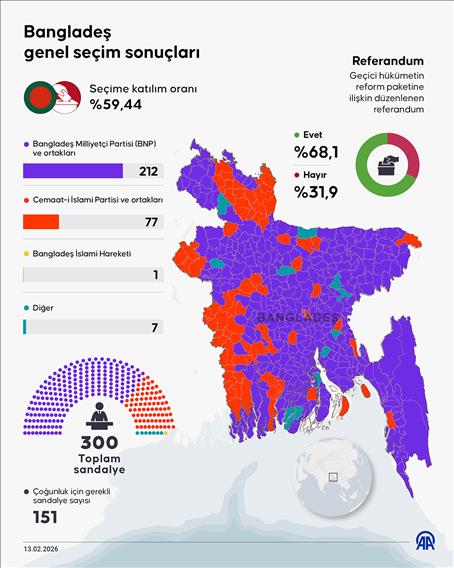 Bangladeş genel seçim sonuçları

Seçime katılım oranı
%59,44

Bangladeş Milliyetçi Partisi (BNP) ve ortakları
212

Cemaat-i İslami Partisi ve ortakları
77

Bangladeş İslami Hareketi
1

Diğer
7

300
Toplam sandalye

Çoğunluk için gerekli sandalye sayısı
151

Referandum
Geçici hükümetin reform paketine ilişkin düzenlenen referandum

Evet
%68,1

Hayır
%31,9

BANGLADEŞ

13.02.2026

AA