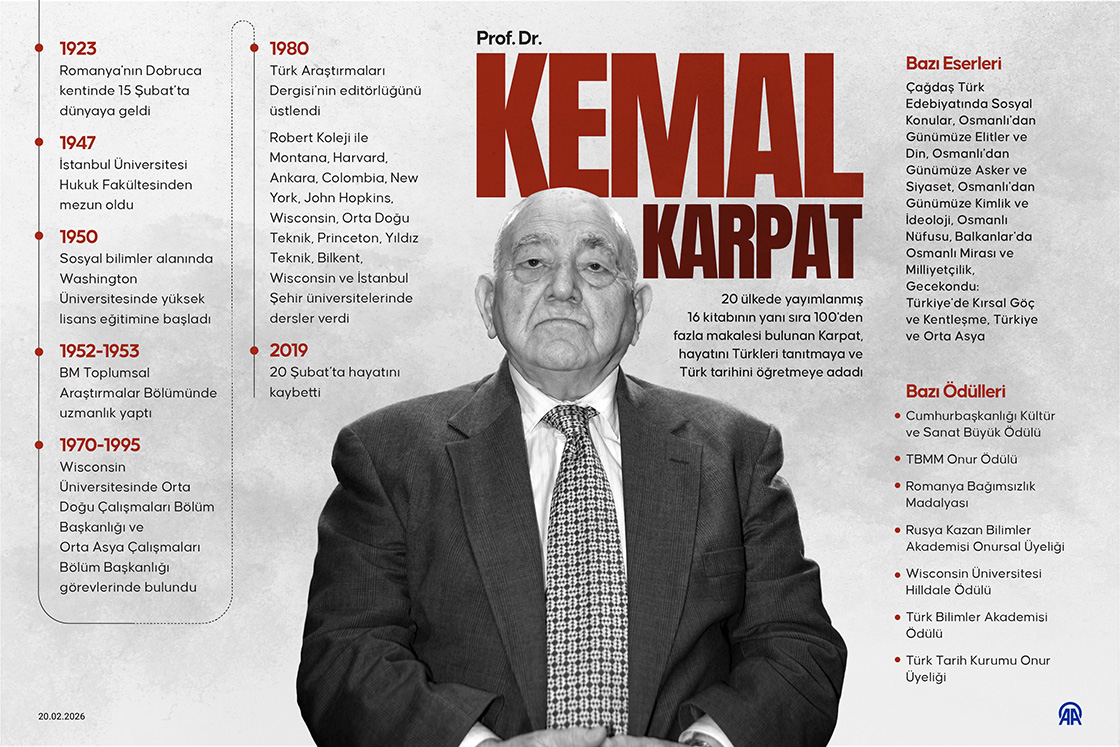 1923
Romanya'nın Dobruca kentinde 15 Şubat'ta dünyaya geldi

1947
İstanbul Üniversitesi Hukuk Fakültesinden mezun oldu

1950
Sosyal bilimler alanında Washington Üniversitesinde yüksek lisans eğitimine başladı

1952-1953
BM Toplumsal Araştırmalar Bölümünde uzmanlık yaptı

1970-1995
Wisconsin Üniversitesinde Orta Doğu Çalışmaları Bölüm Başkanlığı ve Orta Asya Çalışmaları Bölüm Başkanlığı görevlerinde bulundu

1980
Türk Araştırmaları Dergisi'nin editörlüğünü üstlendi

Robert Koleji ile Montana, Harvard, Ankara, Colombia, New York, John Hopkins, Wisconsin, Orta Doğu Teknik, Princeton, Yıldız Teknik, Bilkent, Wisconsin ve İstanbul Şehir üniversitelerinde dersler verdi

2019
20 Şubat'ta hayatını kaybetti

Prof. Dr.
KEMAL KARPAT

20 ülkede yayımlanmış 16 kitabının yanı sıra 100'den fazla makalesi bulunan Karpat, hayatını Türkleri tanıtmaya ve Türk tarihini öğretmeye adadı

Bazı Eserleri
Çağdaş Türk Edebiyatında Sosyal Konular, Osmanlı'dan Günümüze Elitler ve Din, Osmanlı'dan Günümüze Asker ve Siyaset, Osmanlı'dan Günümüze Kimlik ve İdeoloji, Osmanlı Nüfusu, Balkanlar'da Osmanlı Mirası ve Milliyetçilik, Gecekondu: Türkiye'de Kırsal Göç ve Kentleşme, Türkiye ve Orta Asya

Bazı Ödülleri
Cumhurbaşkanlığı Kültür ve Sanat Büyük Ödülü
TBMM Onur Ödülü
Romanya Bağımsızlık Madalyası
Rusya Kazan Bilimler Akademisi Onursal Üyeliği
Wisconsin Üniversitesi Hilldale Ödülü
Türk Bilimler Akademisi Ödülü
Türk Tarih Kurumu Onur Üyeliği

20.02.2026

AA