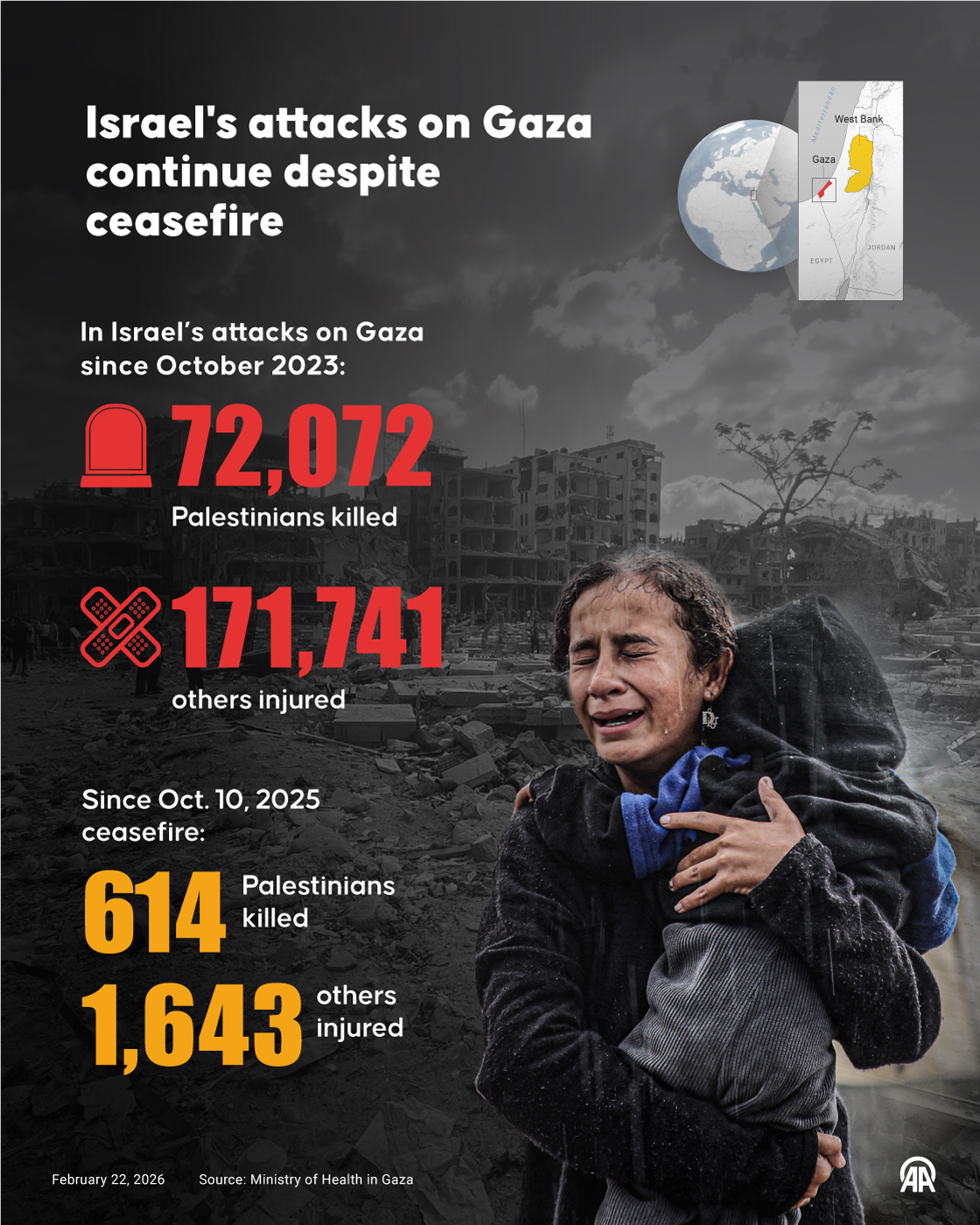 Israel's attacks on Gaza continue despite ceasefire

Mediterranean

West Bank

Gaza

JORDAN

EGYPT

In Israel's attacks on Gaza since October 2023:

72,072

Palestinians killed

171,741

others injured

Since Oct. 10, 2025 ceasefire:

614 Palestinians killed

1,643 others injured

February 22, 2026

Source: Ministry of Health in Gaza

AA