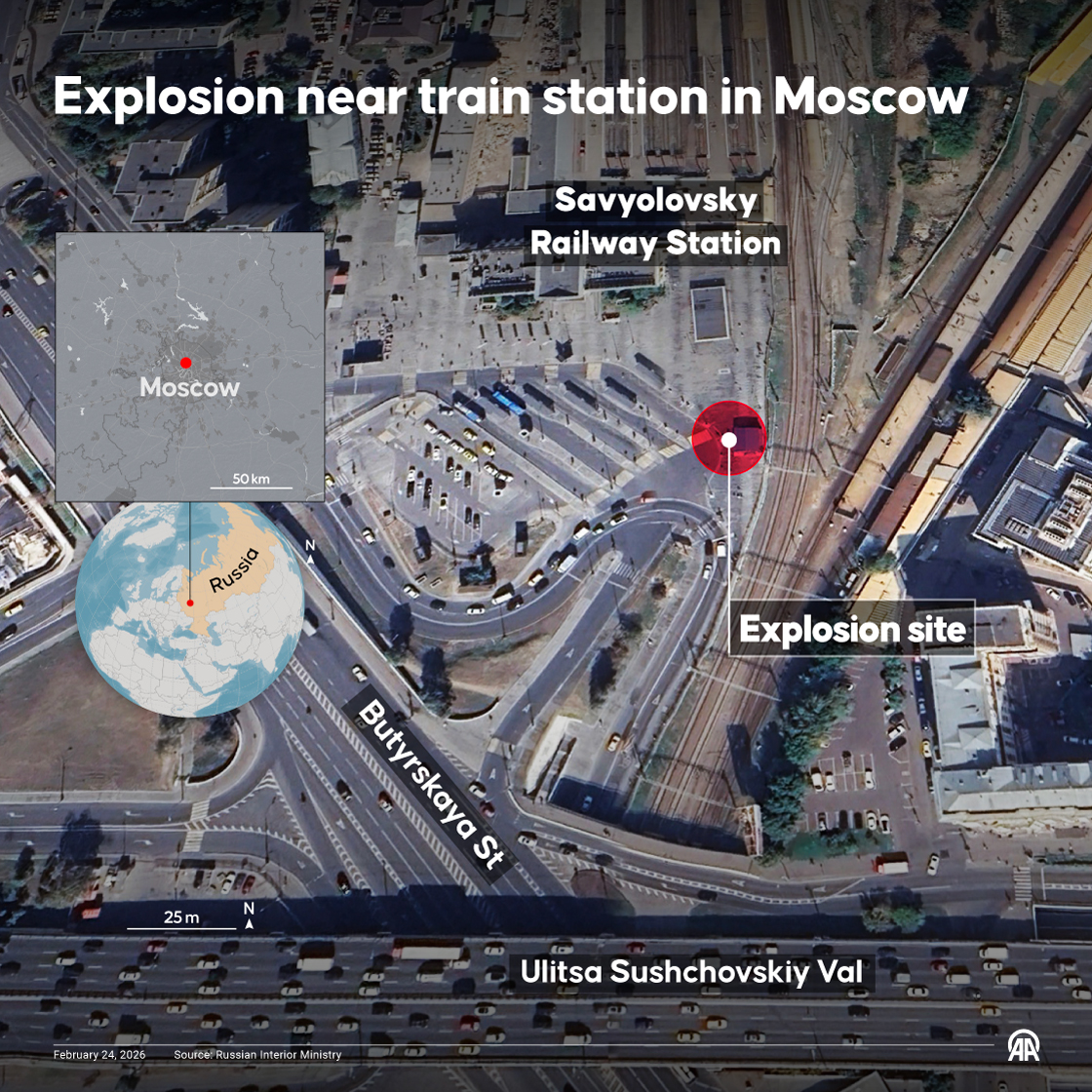 Explosion near train station in Moscow

Savyolovsky
Railway Station

Moscow

50 km

Russia

N

Explosion site

Butyrskaya St

25 m

N

Ulitsa Sushchovskiy Val

February 24, 2026

Source: Russian Interior Ministry

AA