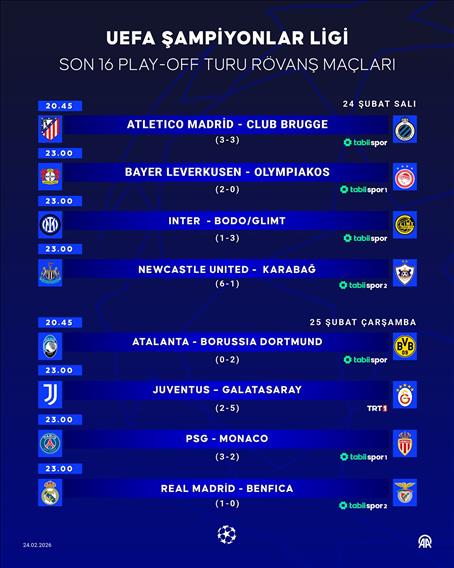 UEFA ŞAMPİYONLAR LİGİ
SON 16 PLAY-OFF TURU RÖVANŞ MAÇLARI

20.45
24 ŞUBAT SALI
ATLETICO MADRİD - CLUB BRUGGE
(3-3)
tabii spor

23.00
BAYER LEVERKUSEN - OLYMPIAKOS
(2-0)
tabii spor 1

23.00
INTER - BODO/GLIMT
(1-3)
tabii spor

23.00
NEWCASTLE UNITED - KARABAĞ
(6-1)
tabii spor 2

20.45
25 ŞUBAT ÇARŞAMBA
ATALANTA - BORUSSIA DORTMUND
(0-2)
tabii spor

23.00
JUVENTUS - GALATASARAY
(2-5)
TRT 1

23.00
PSG - MONACO
(3-2)
tabii spor 1

23.00
REAL MADRİD - BENFICA
(1-0)
tabii spor 2

24.02.2026
AA