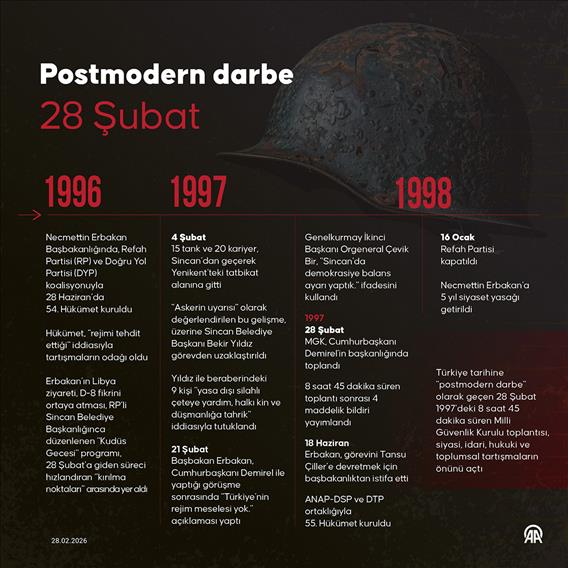 Postmodern darbe
28 Şubat

1996

Necmettin Erbakan Başbakanlığında, Refah Partisi (RP) ve Doğru Yol Partisi (DYP) koalisyonuyla 28 Haziran'da 54. Hükümet kuruldu

Hükümet, "rejimi tehdit ettiği" iddiasıyla tartışmaların odağı oldu

Erbakan'ın Libya ziyareti, D-8 fikrini ortaya atması, RP'li Sincan Belediye Başkanlığınca düzenlenen "Kudüs Gecesi" programı, 28 Şubat'a giden süreci hızlandıran "kırılma noktaları" arasında yer aldı

1997

4 Şubat
15 tank ve 20 kariyer, Sincan'dan geçerek Yenikent'teki tatbikat alanına gitti

"Askerin uyarısı" olarak değerlendirilen bu gelişme, üzerine Sincan Belediye Başkanı Bekir Yıldız görevden uzaklaştırıldı

Yıldız ile beraberindeki 9 kişi "yasa dışı silahlı çeteye yardım, halkı kin ve düşmanlığa tahrik" iddiasıyla tutuklandı

21 Şubat
Başbakan Erbakan, Cumhurbaşkanı Demirel ile yaptığı görüşme sonrasında "Türkiye'nin rejim meselesi yok." açıklaması yaptı

Genelkurmay İkinci Başkanı Orgeneral Çevik Bir, "Sincan'da demokrasiye balans ayarı yaptık." ifadesini kullandı

1997
28 Şubat
MGK, Cumhurbaşkanı Demirel'in başkanlığında toplandı

8 saat 45 dakika süren toplantı sonrası 4 maddelik bildiri yayımlandı

18 Haziran
Erbakan, görevini Tansu Çiller'e devretmek için başbakanlıktan istifa etti

ANAP-DSP ve DTP ortaklığıyla 55. Hükümet kuruldu

1998

16 Ocak
Refah Partisi kapatıldı

Necmettin Erbakan'a 5 yıl siyaset yasağı getirildi

Türkiye tarihine "postmodern darbe" olarak geçen 28 Şubat 1997'deki 8 saat 45 dakika süren Milli Güvenlik Kurulu toplantısı, siyasi, idari, hukuki ve toplumsal tartışmaların önünü açtı

28.02.2026

AA