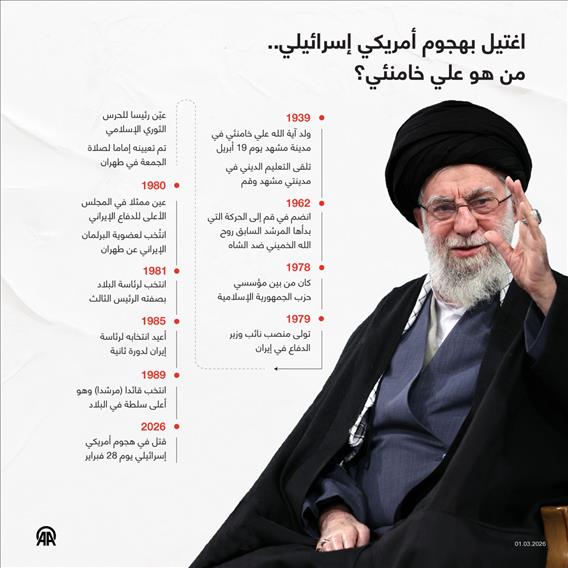 اغتيل بهجوم أمريكي إسرائيلي..
من هو علي خامنئي؟

1939
ولد آية الله علي خامنئي في مدينة مشهد يوم 19 أبريل

تلقى التعليم الديني في مدينتي مشهد وقم

1962
انضم في قم إلى الحركة التي بدأها المرشد السابق روح الله الخميني ضد الشاه

1978
كان من بين مؤسسي حزب الجمهورية الإسلامية

1979
تولى منصب نائب وزير الدفاع في إيران

عيّن رئيسا للحرس الثوري الإسلامي

تم تعيينه إماما لصلاة الجمعة في طهران

1980
عين ممثلا في المجلس الأعلى للدفاع الإيراني

انتُخب لعضوية البرلمان الإيراني عن طهران

1981
انتخب لرئاسة البلاد بصفته الرئيس الثالث

1985
أعيد انتخابه لرئاسة إيران لدورة ثانية

1989
انتخب قائدا (مرشدا) وهو أعلى سلطة في البلاد

2026
قتل في هجوم أمريكي إسرائيلي يوم 28 فبراير

AA

01.03.2026