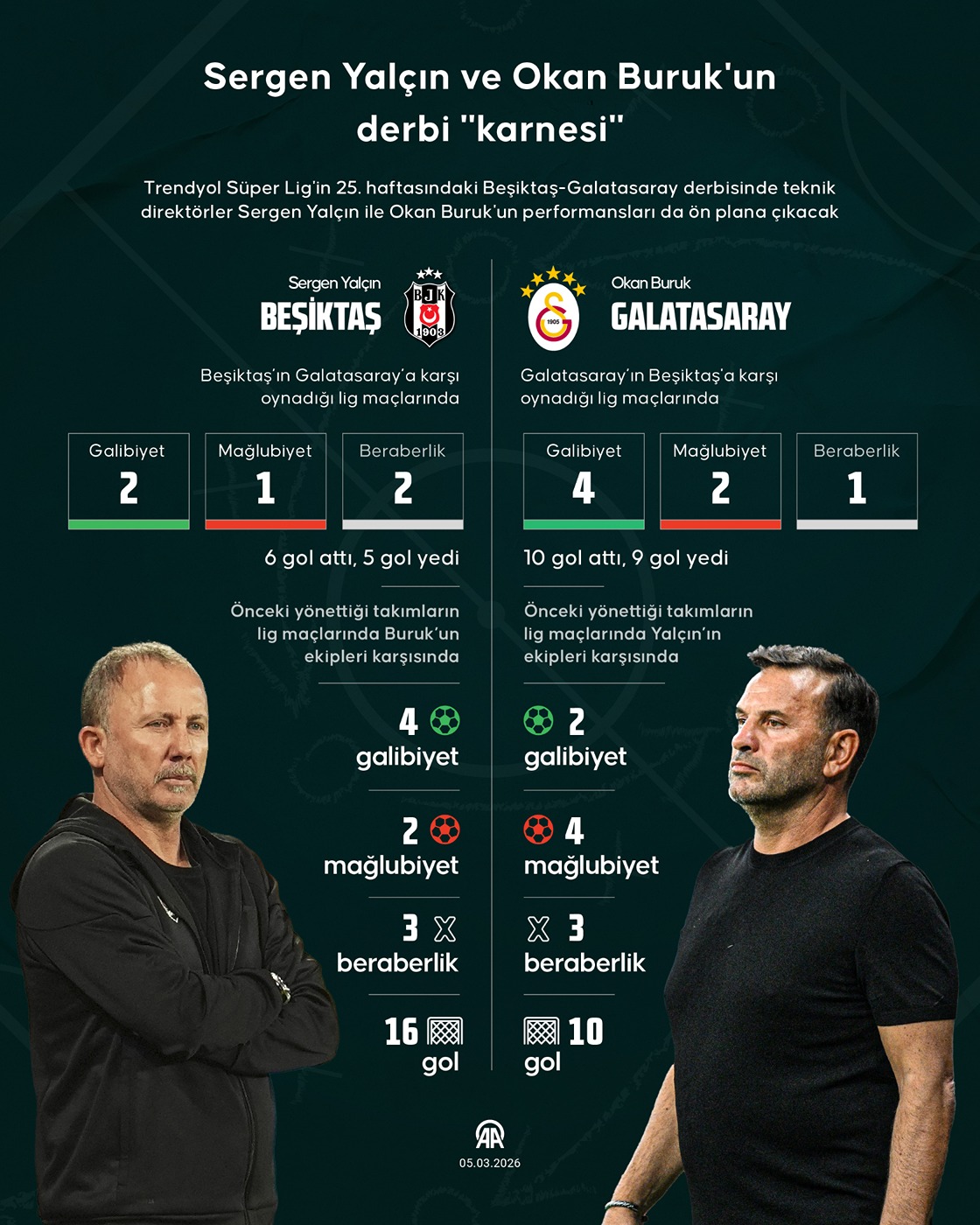 Sergen Yalçın ve Okan Buruk'un derbi "karnesi"

Trendyol Süper Lig'in 25. haftasındaki Beşiktaş-Galatasaray derbisinde teknik direktörler Sergen Yalçın ile Okan Buruk'un performansları da ön plana çıkacak

Sergen Yalçın
BEŞİKTAŞ
BJK 1903

Beşiktaş'ın Galatasaray'a karşı oynadığı lig maçlarında

| Galibiyet | Mağlubiyet | Beraberlik |
|---|---|---|
| 2 | 1 | 2 |

6 gol attı, 5 gol yedi

Önceki yönettiği takımların lig maçlarında Buruk'un ekipleri karşısında

4 galibiyet

2 mağlubiyet

3 beraberlik

16 gol

Okan Buruk
GALATASARAY
1905

Galatasaray'ın Beşiktaş'a karşı oynadığı lig maçlarında

| Galibiyet | Mağlubiyet | Beraberlik |
|---|---|---|
| 4 | 2 | 1 |

10 gol attı, 9 gol yedi

Önceki yönettiği takımların lig maçlarında Yalçın'ın ekipleri karşısında

2 galibiyet

4 mağlubiyet

3 beraberlik

10 gol

AA
05.03.2026