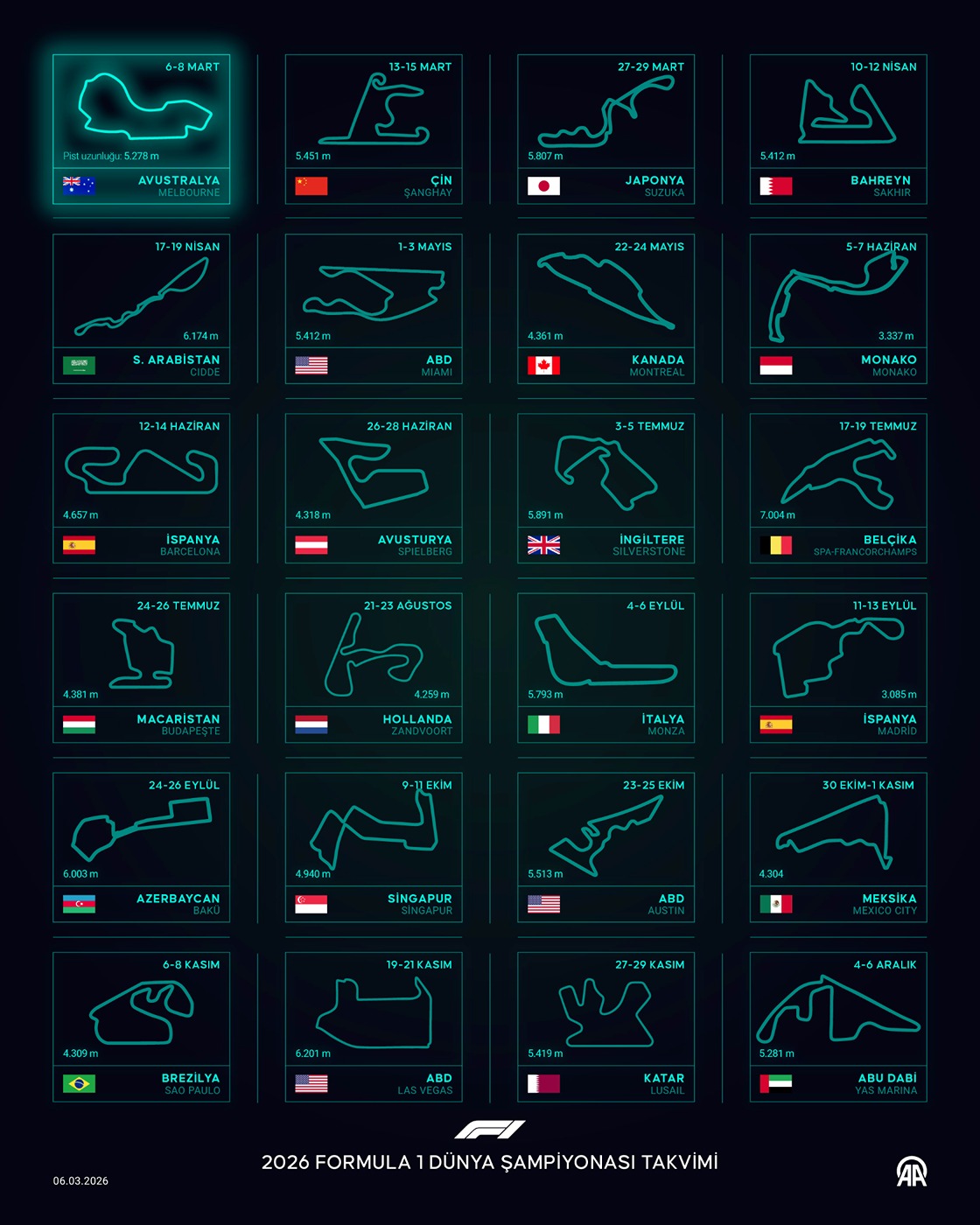 6-8 MART
Pist uzunluğu: 5.278 m
AVUSTRALYA
MELBOURNE

13-15 MART
5.451 m
ÇİN
ŞANGHAY

27-29 MART
5.807 m
JAPONYA
SUZUKA

10-12 NİSAN
5.412 m
BAHREYN
SAKHIR

17-19 NİSAN
6.174 m
S. ARABİSTAN
CİDDE

1-3 MAYIS
5.412 m
ABD
MIAMI

22-24 MAYIS
4.361 m
KANADA
MONTREAL

5-7 HAZİRAN
3.337 m
MONAKO
MONAKO

12-14 HAZİRAN
4.657 m
İSPANYA
BARCELONA

26-28 HAZİRAN
4.318 m
AVUSTURYA
SPIELBERG

3-5 TEMMUZ
5.891 m
İNGİLTERE
SILVERSTONE

17-19 TEMMUZ
7.004 m
BELÇİKA
SPA-FRANCORCHAMPS

24-26 TEMMUZ
4.381 m
MACARİSTAN
BUDAPEŞTE

21-23 AĞUSTOS
4.259 m
HOLLANDA
ZANDVOORT

4-6 EYLÜL
5.793 m
İTALYA
MONZA

11-13 EYLÜL
3.085 m
İSPANYA
MADRİD

24-26 EYLÜL
6.003 m
AZERBAYCAN
BAKÜ

9-11 EKİM
4.940 m
SİNGAPUR
SİNGAPUR

23-25 EKİM
5.513 m
ABD
AUSTIN

30 EKİM-1 KASIM
4.304
MEKSİKA
MEXICO CITY

6-8 KASIM
4.309 m
BREZİLYA
SAO PAULO

19-21 KASIM
6.201 m
ABD
LAS VEGAS

27-29 KASIM
5.419 m
KATAR
LUSAIL

4-6 ARALIK
5.281 m
ABU DABİ
YAS MARINA

F1
2026 FORMULA 1 DÜNYA ŞAMPİYONASI TAKVİMİ
06.03.2026
AA