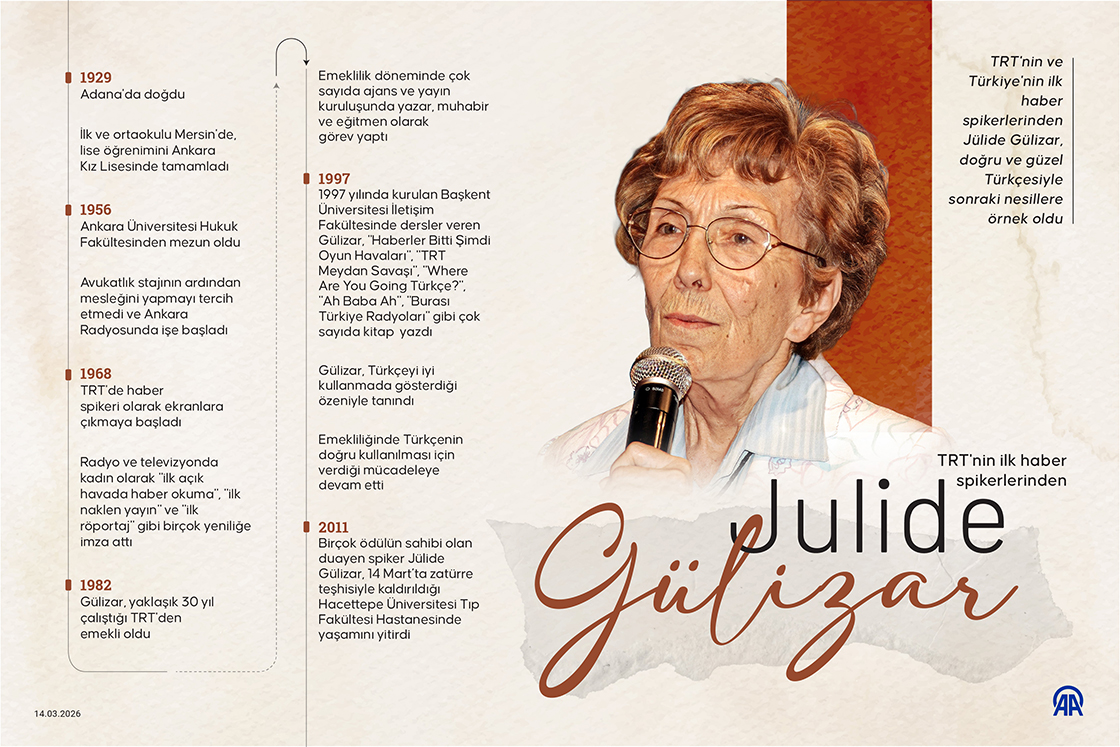 1929
Adana'da doğdu

İlk ve ortaokulu Mersin'de, lise öğrenimini Ankara Kız Lisesinde tamamladı

1956
Ankara Üniversitesi Hukuk Fakültesinden mezun oldu

Avukatlık stajının ardından mesleğini yapmayı tercih etmedi ve Ankara Radyosunda işe başladı

1968
TRT'de haber spikeri olarak ekranlara çıkmaya başladı

Radyo ve televizyonda kadın olarak "ilk açık havada haber okuma", "ilk naklen yayın" ve "ilk röportaj" gibi birçok yeniliğe imza attı

1982
Gülizar, yaklaşık 30 yıl çalıştığı TRT'den emekli oldu

Emeklilik döneminde çok sayıda ajans ve yayın kuruluşunda yazar, muhabir ve eğitmen olarak görev yaptı

1997
1997 yılında kurulan Başkent Üniversitesi İletişim Fakültesinde dersler veren Gülizar, "Haberler Bitti Şimdi Oyun Havaları", "TRT Meydan Savaşı", "Where Are You Going Türkçe?", "Ah Baba Ah", "Burası Türkiye Radyoları" gibi çok sayıda kitap yazdı

Gülizar, Türkçeyi iyi kullanmada gösterdiği özeniyle tanındı

Emekliliğinde Türkçenin doğru kullanılması için verdiği mücadeleye devam etti

2011
Birçok ödülün sahibi olan duayen spiker Jülide Gülizar, 14 Mart'ta zatürre teşhisiyle kaldırıldığı Hacettepe Üniversitesi Tıp Fakültesi Hastanesinde yaşamını yitirdi

TRT'nin ve Türkiye'nin ilk haber spikerlerinden Jülide Gülizar, doğru ve güzel Türkçesiyle sonraki nesillere örnek oldu

TRT'nin ilk haber spikerlerinden
Julide
Gülizar

14.03.2026
AA