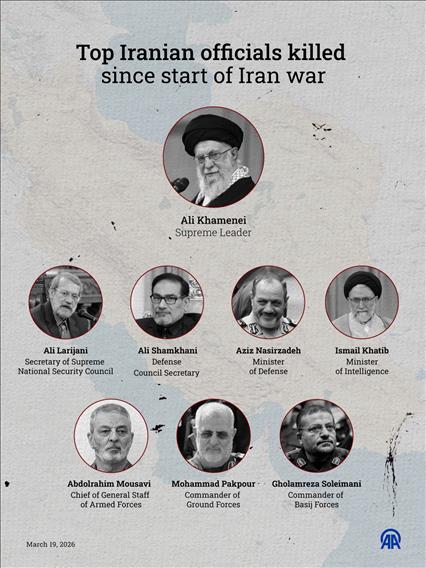 Top Iranian officials killed since start of Iran war

Ali Khamenei
Supreme Leader

Ali Larijani
Secretary of Supreme National Security Council

Ali Shamkhani
Defense Council Secretary

Aziz Nasirzadeh
Minister of Defense

Ismail Khatib
Minister of Intelligence

Abdolrahim Mousavi
Chief of General Staff of Armed Forces

Mohammad Pakpour
Commander of Ground Forces

Gholamreza Soleimani
Commander of Basij Forces

March 19, 2026

AA