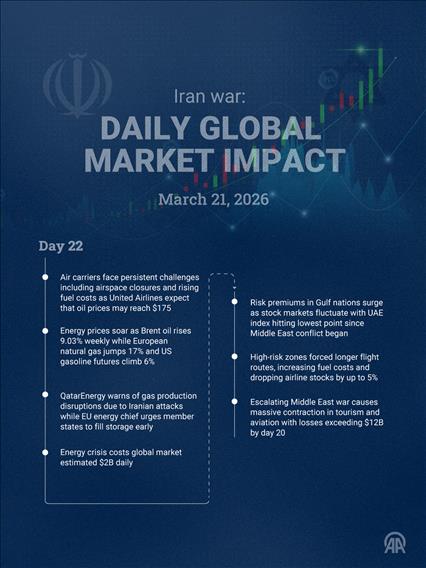 Iran war:

DAILY GLOBAL MARKET IMPACT

March 21, 2026

Day 22

Air carriers face persistent challenges including airspace closures and rising fuel costs as United Airlines expect that oil prices may reach $175

Energy prices soar as Brent oil rises 9.03% weekly while European natural gas jumps 17% and US gasoline futures climb 6%

QatarEnergy warns of gas production disruptions due to Iranian attacks while EU energy chief urges member states to fill storage early

Energy crisis costs global market estimated $2B daily

Risk premiums in Gulf nations surge as stock markets fluctuate with UAE index hitting lowest point since Middle East conflict began

High-risk zones forced longer flight routes, increasing fuel costs and dropping airline stocks by up to 5%

Escalating Middle East war causes massive contraction in tourism and aviation with losses exceeding $12B by day 20

AA