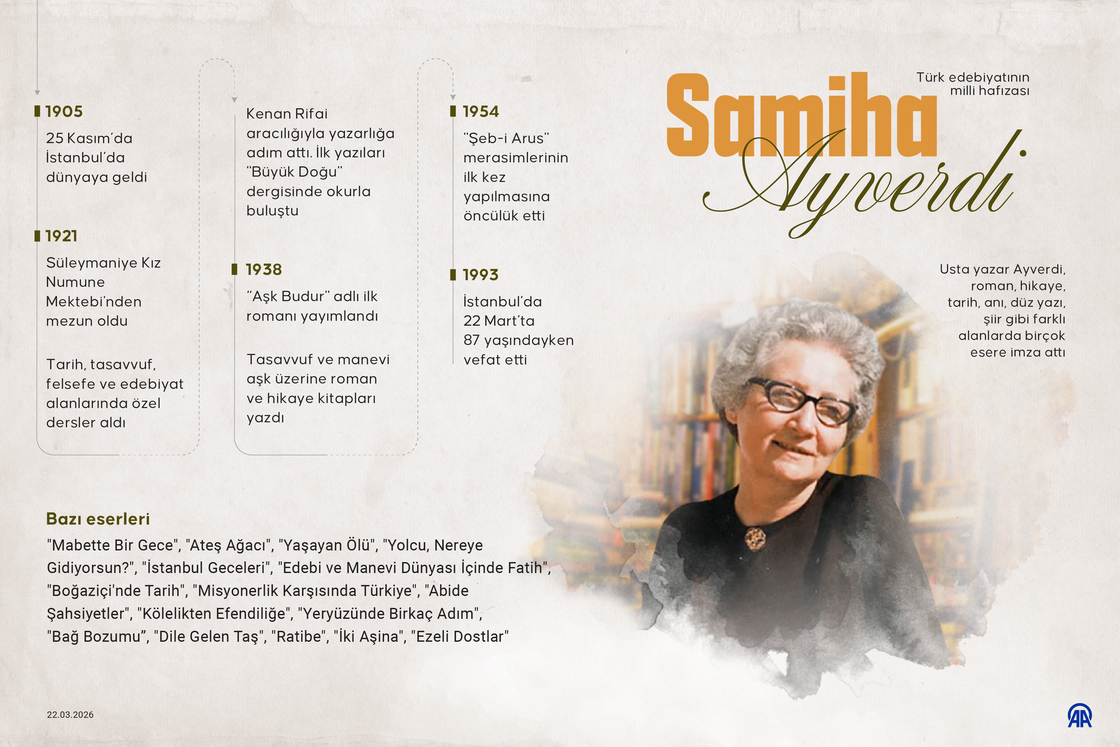 Türk edebiyatının milli hafızası

Samiha Ayverdi

1905
25 Kasım'da İstanbul'da dünyaya geldi

1921
Süleymaniye Kız Numune Mektebi'nden mezun oldu

Tarih, tasavvuf, felsefe ve edebiyat alanlarında özel dersler aldı

Kenan Rifai aracılığıyla yazarlığa adım attı. İlk yazıları "Büyük Doğu" dergisinde okurla buluştu

1938
"Aşk Budur" adlı ilk romanı yayımlandı

Tasavvuf ve manevi aşk üzerine roman ve hikaye kitapları yazdı

1954
"Şeb-i Arus" merasimlerinin ilk kez yapılmasına öncülük etti

1993
İstanbul'da 22 Mart'ta 87 yaşındayken vefat etti

Usta yazar Ayverdi, roman, hikaye, tarih, anı, düz yazı, şiir gibi farklı alanlarda birçok esere imza attı

Bazı eserleri
"Mabette Bir Gece", "Ateş Ağacı", "Yaşayan Ölü", "Yolcu, Nereye Gidiyorsun?", "İstanbul Geceleri", "Edebi ve Manevi Dünyası İçinde Fatih", "Boğaziçi'nde Tarih", "Misyonerlik Karşısında Türkiye", "Abide Şahsiyetler", "Kölelikten Efendiliğe", "Yeryüzünde Birkaç Adım", "Bağ Bozumu", "Dile Gelen Taş", "Ratibe", "İki Aşina", "Ezeli Dostlar"

22.03.2026

AA