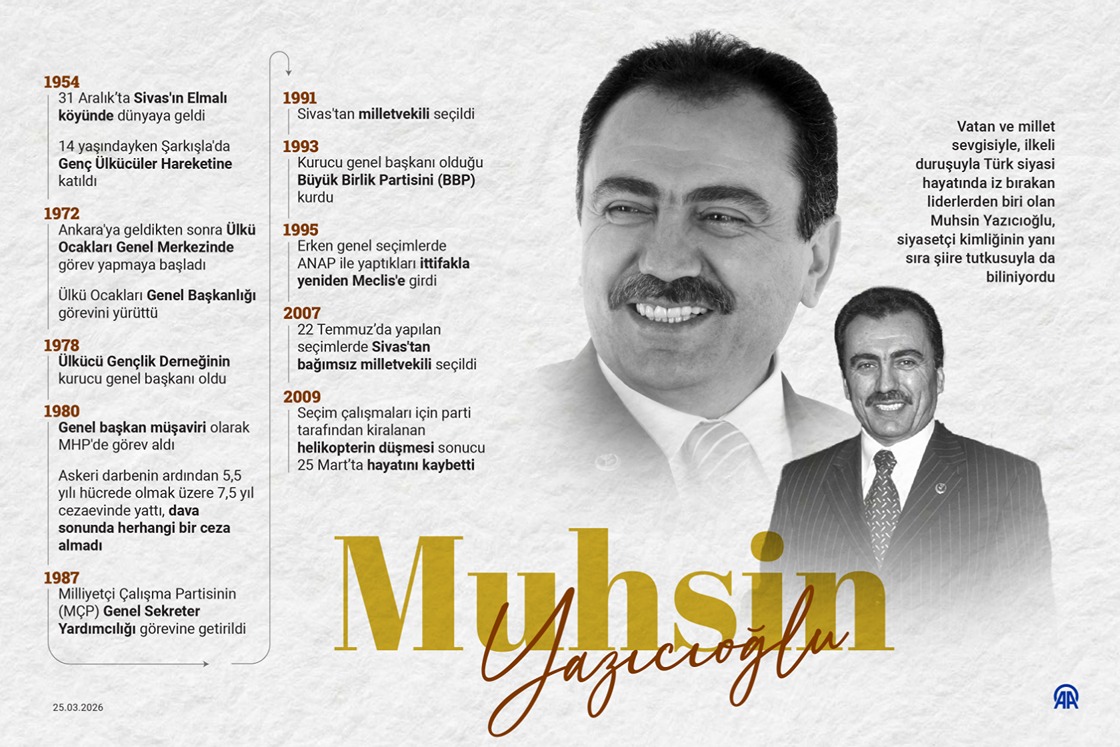 1954
31 Aralık'ta Sivas'ın Elmalı köyünde dünyaya geldi

14 yaşındayken Şarkışla'da Genç Ülkücüler Hareketine katıldı

1972
Ankara'ya geldikten sonra Ülkü Ocakları Genel Merkezinde görev yapmaya başladı

Ülkü Ocakları Genel Başkanlığı görevini yürüttü

1978
Ülkücü Gençlik Derneğinin kurucu genel başkanı oldu

1980
Genel başkan müşaviri olarak MHP'de görev aldı

Askeri darbenin ardından 5,5 yılı hücrede olmak üzere 7,5 yıl cezaevinde yattı, dava sonunda herhangi bir ceza almadı

1987
Milliyetçi Çalışma Partisinin (MÇP) Genel Sekreter Yardımcılığı görevine getirildi

1991
Sivas'tan milletvekili seçildi

1993
Kurucu genel başkanı olduğu Büyük Birlik Partisini (BBP) kurdu

1995
Erken genel seçimlerde ANAP ile yaptıkları ittifakla yeniden Meclis'e girdi

2007
22 Temmuz'da yapılan seçimlerde Sivas'tan bağımsız milletvekili seçildi

2009
Seçim çalışmaları için parti tarafından kiralanan helikopterin düşmesi sonucu 25 Mart'ta hayatını kaybetti

Vatan ve millet sevgisiyle, ilkeli duruşuyla Türk siyasi hayatında iz bırakan liderlerden biri olan Muhsin Yazıcıoğlu, siyasetçi kimliğinin yanı sıra şiire tutkusuyla da biliniyordu

Muhsin
Yazıcıoğlu

25.03.2026

AA