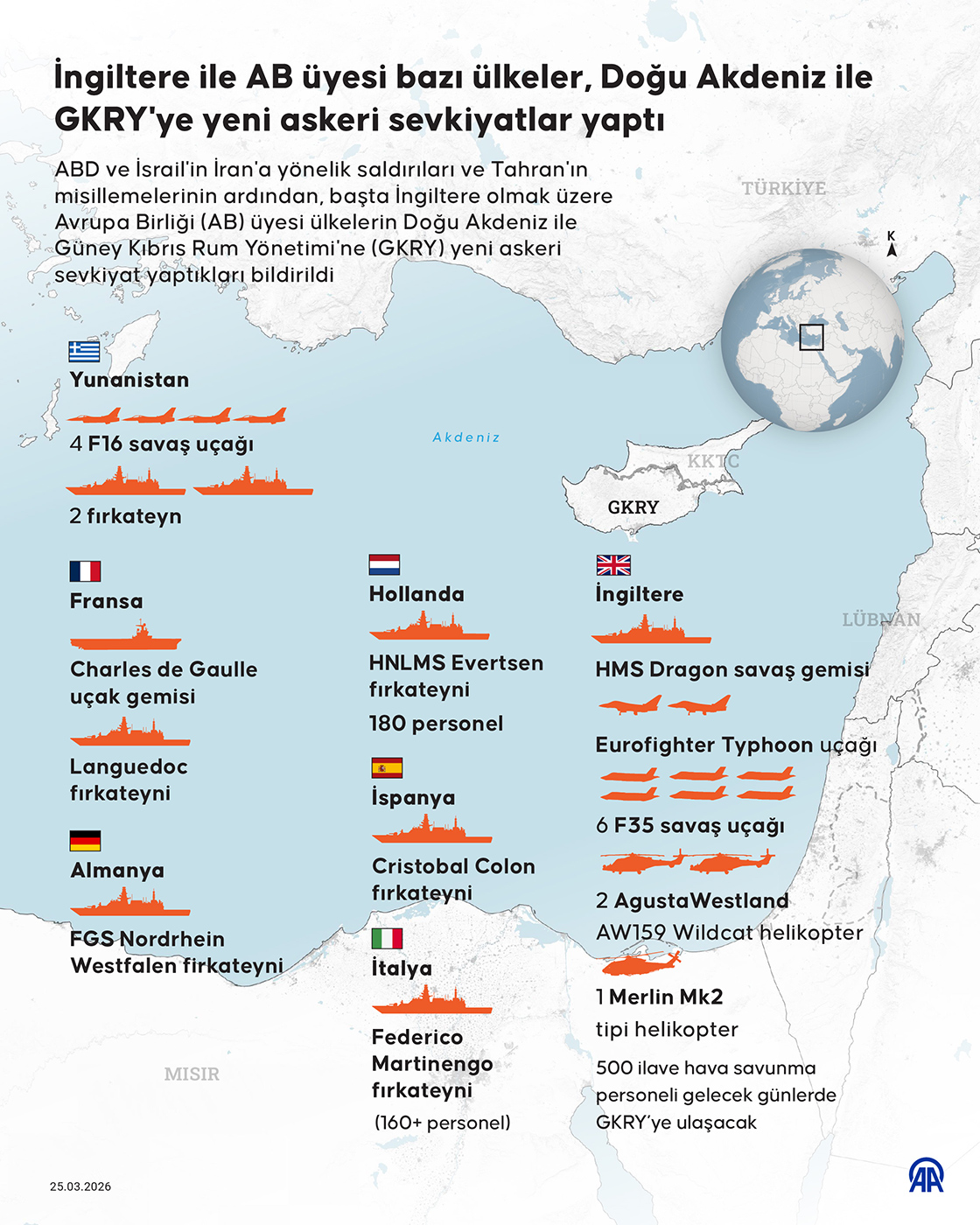 İngiltere ile AB üyesi bazı ülkeler, Doğu Akdeniz ile GKRY'ye yeni askeri sevkiyatlar yaptı

ABD ve İsrail'in İran'a yönelik saldırıları ve Tahran'ın misillemelerinin ardından, başta İngiltere olmak üzere Avrupa Birliği (AB) üyesi ülkelerin Doğu Akdeniz ile Güney Kıbrıs Rum Yönetimi'ne (GKRY) yeni askeri sevkiyat yaptıkları bildirildi

TÜRKİYE

K

Akdeniz

KKTC

GKRY

LÜBNAN

MISIR

Yunanistan

4 F16 savaş uçağı

2 fırkateyn

Fransa

Charles de Gaulle uçak gemisi

Languedoc fırkateyni

Almanya

FGS Nordrhein Westfalen fırkateyni

Hollanda

HNLMS Evertsen fırkateyni

180 personel

İspanya

Cristobal Colon fırkateyni

İtalya

Federico Martinengo fırkateyni

(160+ personel)

İngiltere

HMS Dragon savaş gemisi

Eurofighter Typhoon uçağı

6 F35 savaş uçağı

2 AgustaWestland AW159 Wildcat helikopter

1 Merlin Mk2 tipi helikopter

500 ilave hava savunma personeli gelecek günlerde GKRY'ye ulaşacak

25.03.2026

AA