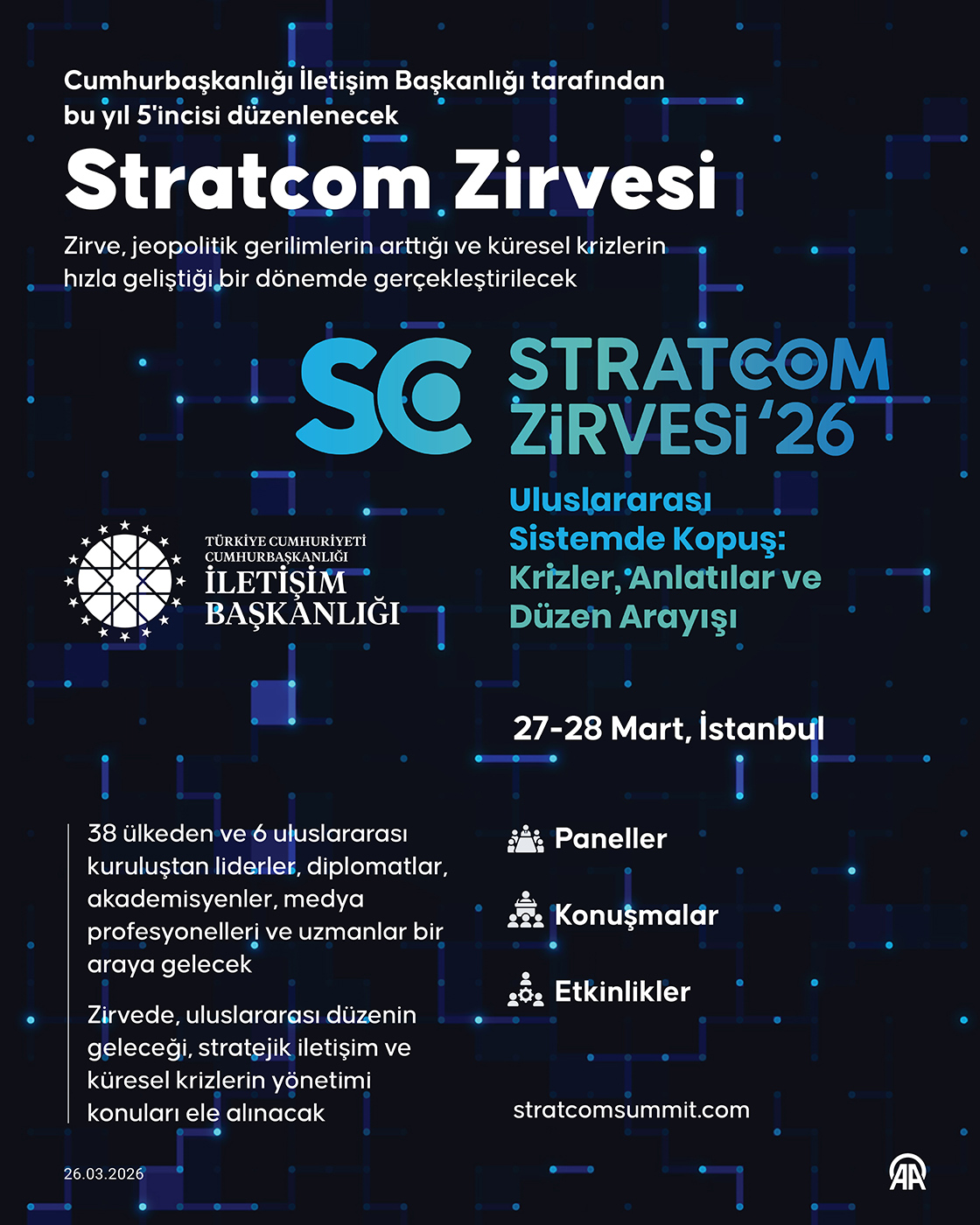 Cumhurbaşkanlığı İletişim Başkanlığı tarafından bu yıl 5'incisi düzenlenecek

Stratcom Zirvesi

Zirve, jeopolitik gerilimlerin arttığı ve küresel krizlerin hızla geliştiği bir dönemde gerçekleştirilecek

SC STRATCOM ZİRVESİ '26

Uluslararası Sistemde Kopuş: Krizler, Anlatılar ve Düzen Arayışı

TÜRKİYE CUMHURİYETİ CUMHURBAŞKANLIĞI İLETİŞİM BAŞKANLIĞI

27-28 Mart, İstanbul

38 ülkeden ve 6 uluslararası kuruluştan liderler, diplomatlar, akademisyenler, medya profesyonelleri ve uzmanlar bir araya gelecek

Zirvede, uluslararası düzenin geleceği, stratejik iletişim ve küresel krizlerin yönetimi konuları ele alınacak

Paneller

Konuşmalar

Etkinlikler

stratcomsummit.com

26.03.2026

AA