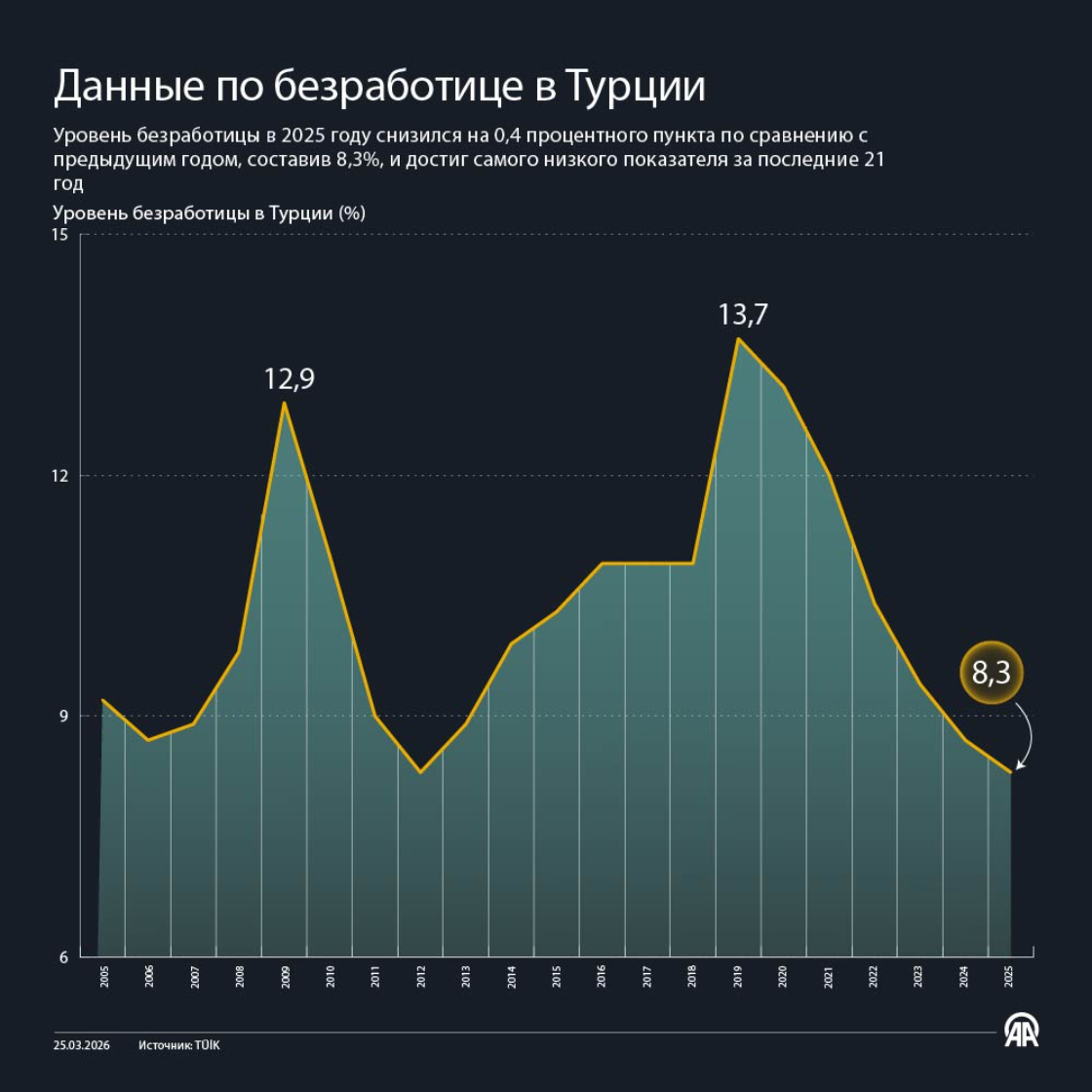 Данные по безработице в Турции

Уровень безработицы в 2025 году снизился на 0,4 процентного пункта по сравнению с предыдущим годом, составив 8,3%, и достиг самого низкого показателя за последние 21 год

Уровень безработицы в Турции (%)

15
12
9
6

12,9
13,7
8,3

2005
2006
2007
2008
2009
2010
2011
2012
2013
2014
2015
2016
2017
2018
2019
2020
2021
2022
2023
2024
2025

25.03.2026 Источник: TÜİK

AA