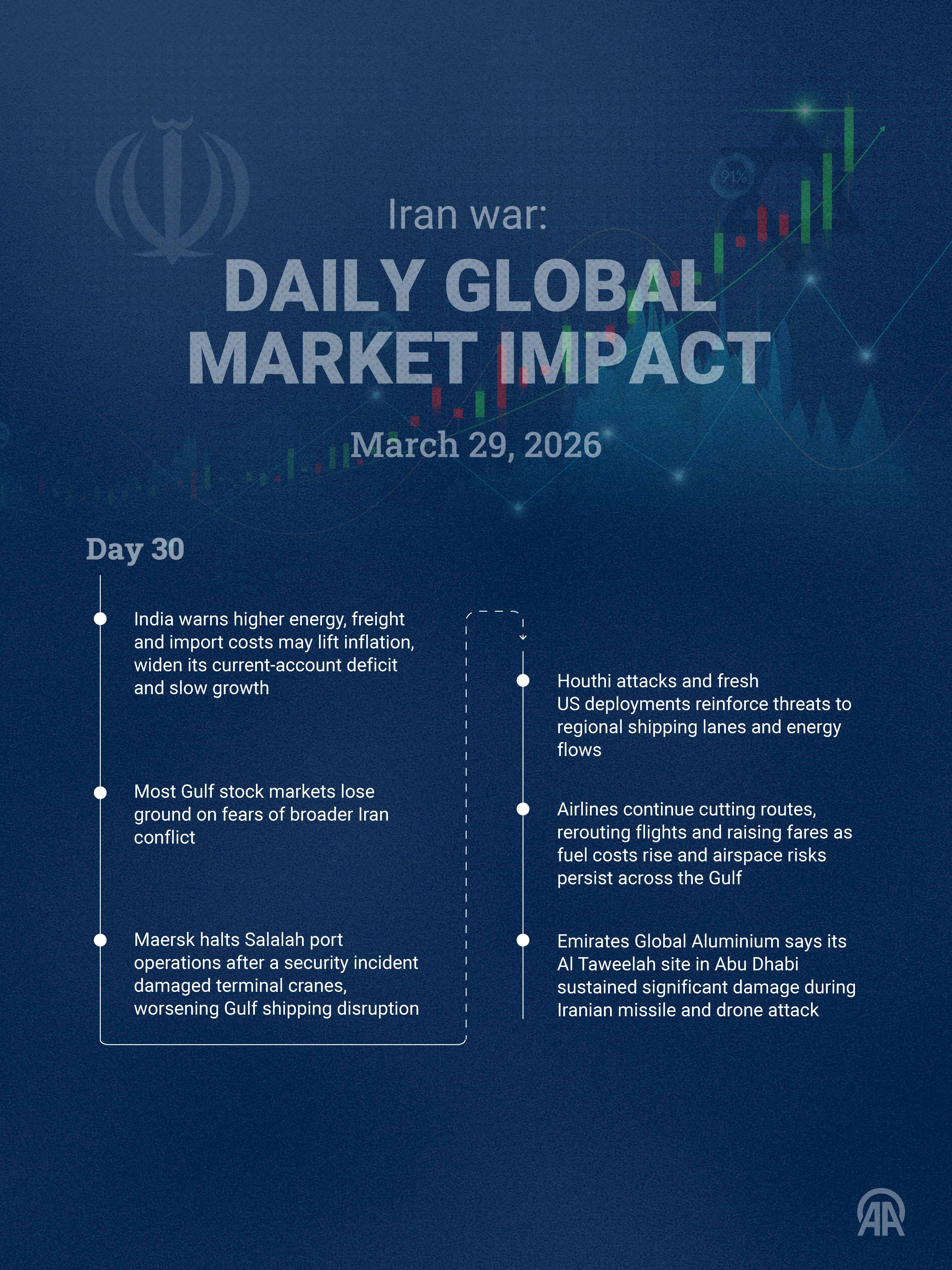 91%

Iran war:

DAILY GLOBAL MARKET IMPACT

March 29, 2026

Day 30

India warns higher energy, freight and import costs may lift inflation, widen its current-account deficit and slow growth

Most Gulf stock markets lose ground on fears of broader Iran conflict

Maersk halts Salalah port operations after a security incident damaged terminal cranes, worsening Gulf shipping disruption

Houthi attacks and fresh US deployments reinforce threats to regional shipping lanes and energy flows

Airlines continue cutting routes, rerouting flights and raising fares as fuel costs rise and airspace risks persist across the Gulf

Emirates Global Aluminium says its Al Taweelah site in Abu Dhabi sustained significant damage during Iranian missile and drone attack

AA