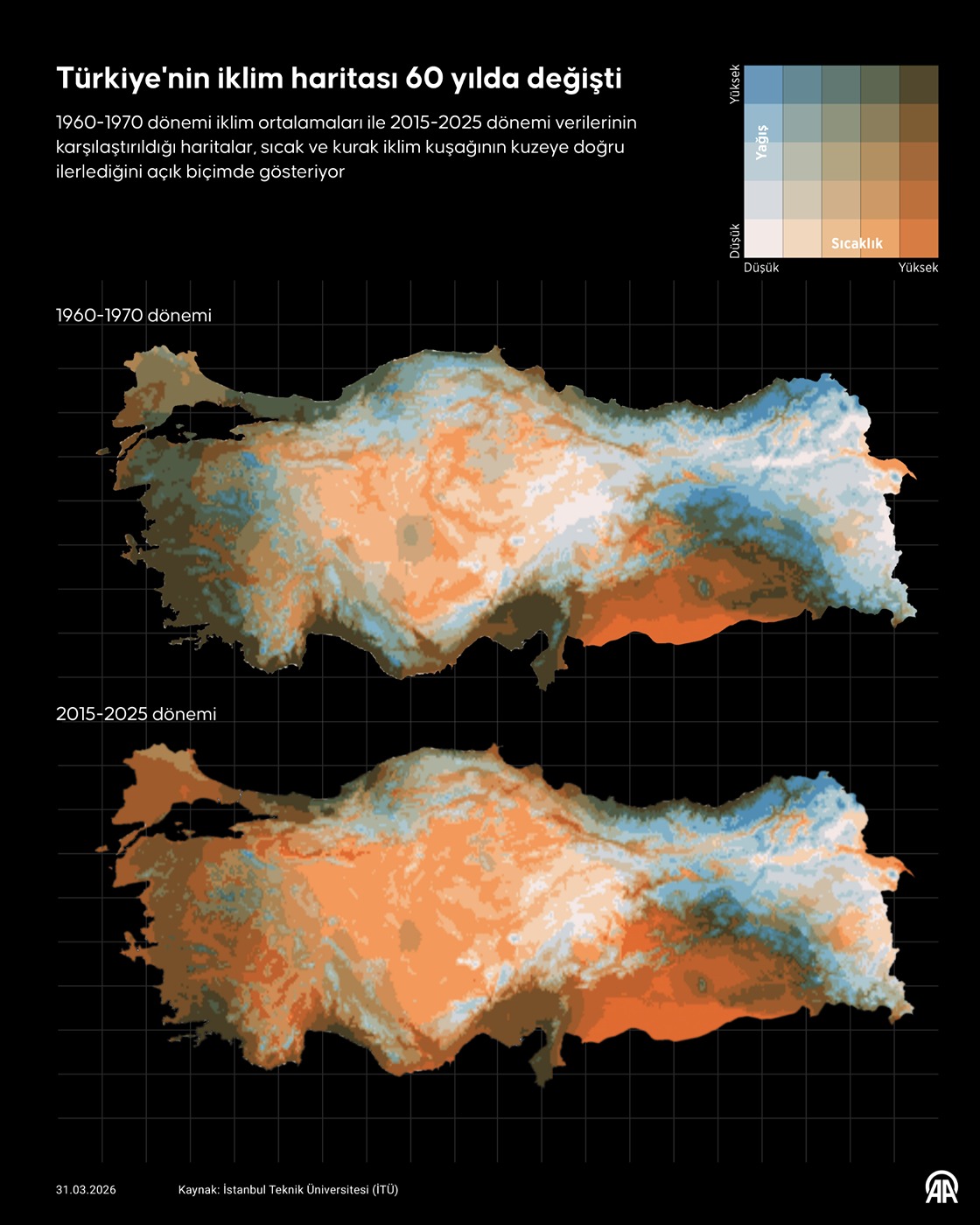 Türkiye'nin iklim haritası 60 yılda değişti

1960-1970 dönemi iklim ortalamaları ile 2015-2025 dönemi verilerinin karşılaştırıldığı haritalar, sıcak ve kurak iklim kuşağının kuzeye doğru ilerlediğini açık biçimde gösteriyor

Yüksek
Yağış
Düşük
Sıcaklık
Düşük
Yüksek

1960-1970 dönemi

2015-2025 dönemi

31.03.2026

Kaynak: İstanbul Teknik Üniversitesi (İTÜ)

AA