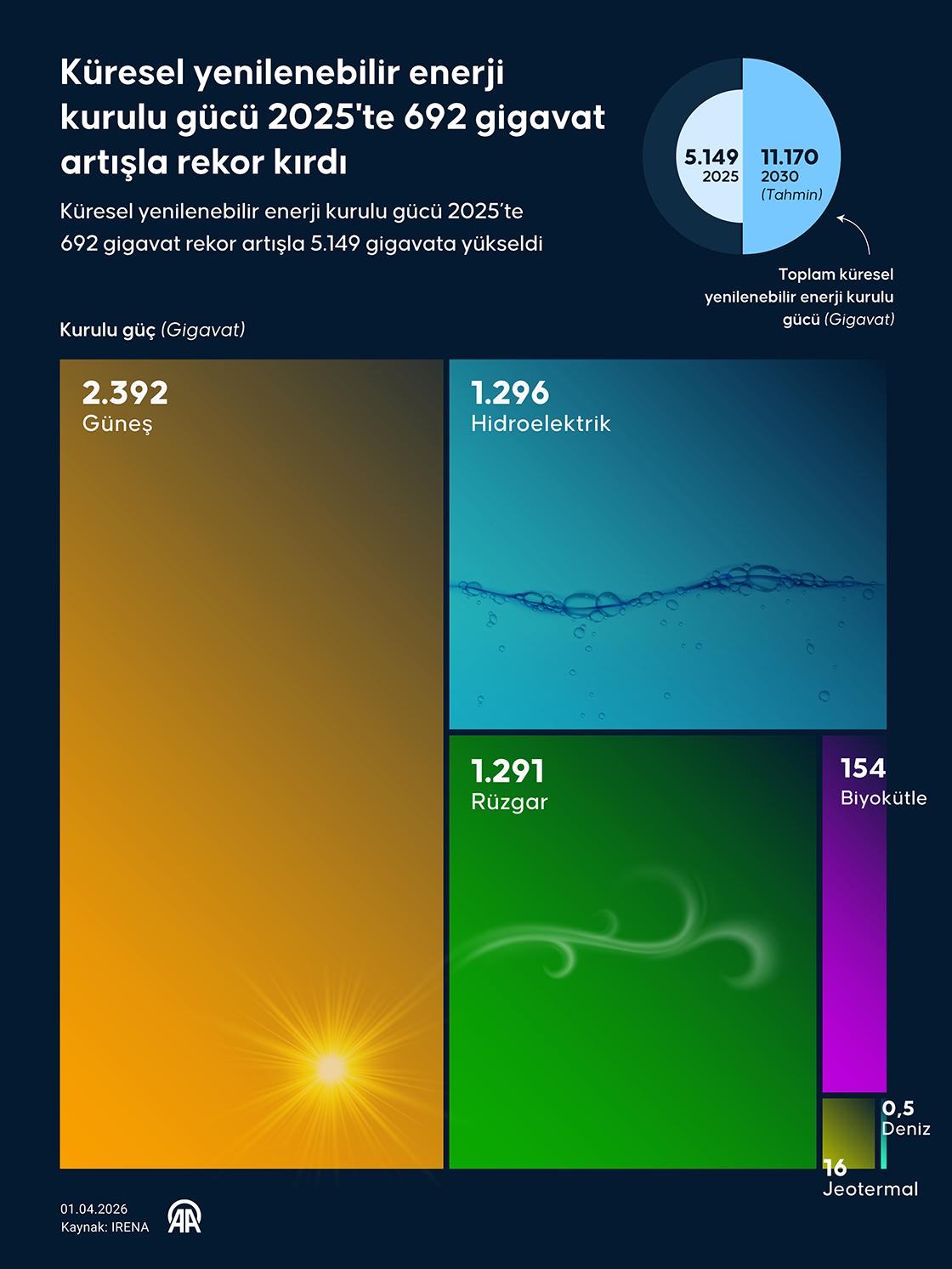 Küresel yenilenebilir enerji kurulu gücü 2025'te 692 gigavat artışla rekor kırdı

Küresel yenilenebilir enerji kurulu gücü 2025'te 692 gigavat rekor artışla 5.149 gigavata yükseldi

5.149
2025

11.170
2030
(Tahmin)

Toplam küresel yenilenebilir enerji kurulu gücü (Gigavat)

Kurulu güç (Gigavat)

2.392
Güneş

1.296
Hidroelektrik

1.291
Rüzgar

154
Biyokütle

0,5
Deniz

16
Jeotermal

01.04.2026
Kaynak: IRENA

AA