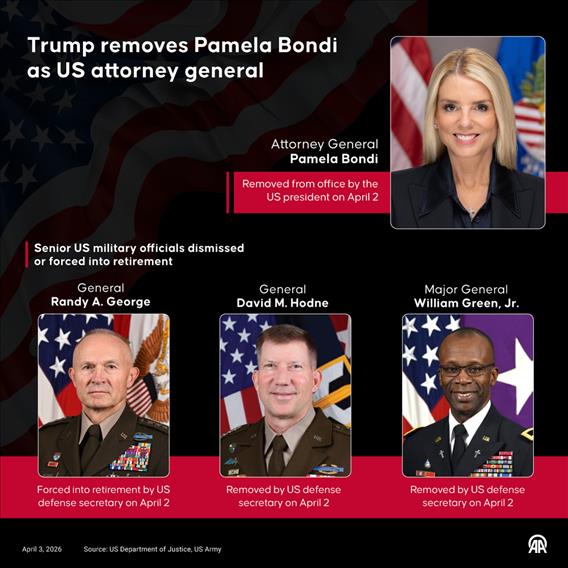 Trump removes Pamela Bondi as US attorney general

Attorney General
Pamela Bondi

Removed from office by the US president on April 2

Senior US military officials dismissed or forced into retirement

General
Randy A. George

Forced into retirement by US defense secretary on April 2

General
David M. Hodne

Removed by US defense secretary on April 2

Major General
William Green, Jr.

Removed by US defense secretary on April 2

April 3, 2026

Source: US Department of Justice, US Army

AA