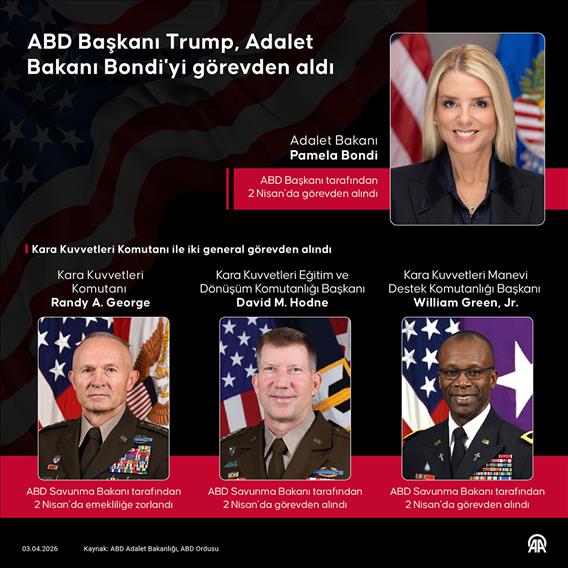 ABD Başkanı Trump, Adalet Bakanı Bondi'yi görevden aldı

Adalet Bakanı
Pamela Bondi

ABD Başkanı tarafından 2 Nisan'da görevden alındı

Kara Kuvvetleri Komutanı ile iki general görevden alındı

Kara Kuvvetleri Komutanı
Randy A. George

ABD Savunma Bakanı tarafından 2 Nisan'da emekliliğe zorlandı

Kara Kuvvetleri Eğitim ve Dönüşüm Komutanlığı Başkanı
David M. Hodne

ABD Savunma Bakanı tarafından 2 Nisan'da görevden alındı

Kara Kuvvetleri Manevi Destek Komutanlığı Başkanı
William Green, Jr.

ABD Savunma Bakanı tarafından 2 Nisan'da görevden alındı

03.04.2026 Kaynak: ABD Adalet Bakanlığı, ABD Ordusu

AA