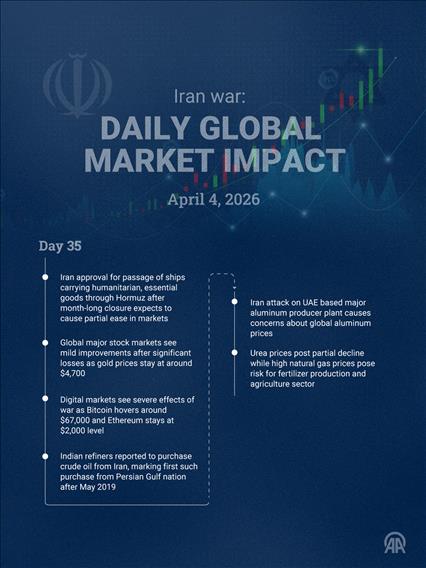 Iran war:

DAILY GLOBAL MARKET IMPACT

April 4, 2026

Day 35

Iran approval for passage of ships carrying humanitarian, essential goods through Hormuz after month-long closure expects to cause partial ease in markets

Global major stock markets see mild improvements after significant losses as gold prices stay at around $4,700

Digital markets see severe effects of war as Bitcoin hovers around $67,000 and Ethereum stays at $2,000 level

Indian refiners reported to purchase crude oil from Iran, marking first such purchase from Persian Gulf nation after May 2019

Iran attack on UAE based major aluminum producer plant causes concerns about global aluminum prices

Urea prices post partial decline while high natural gas prices pose risk for fertilizer production and agriculture sector

AA